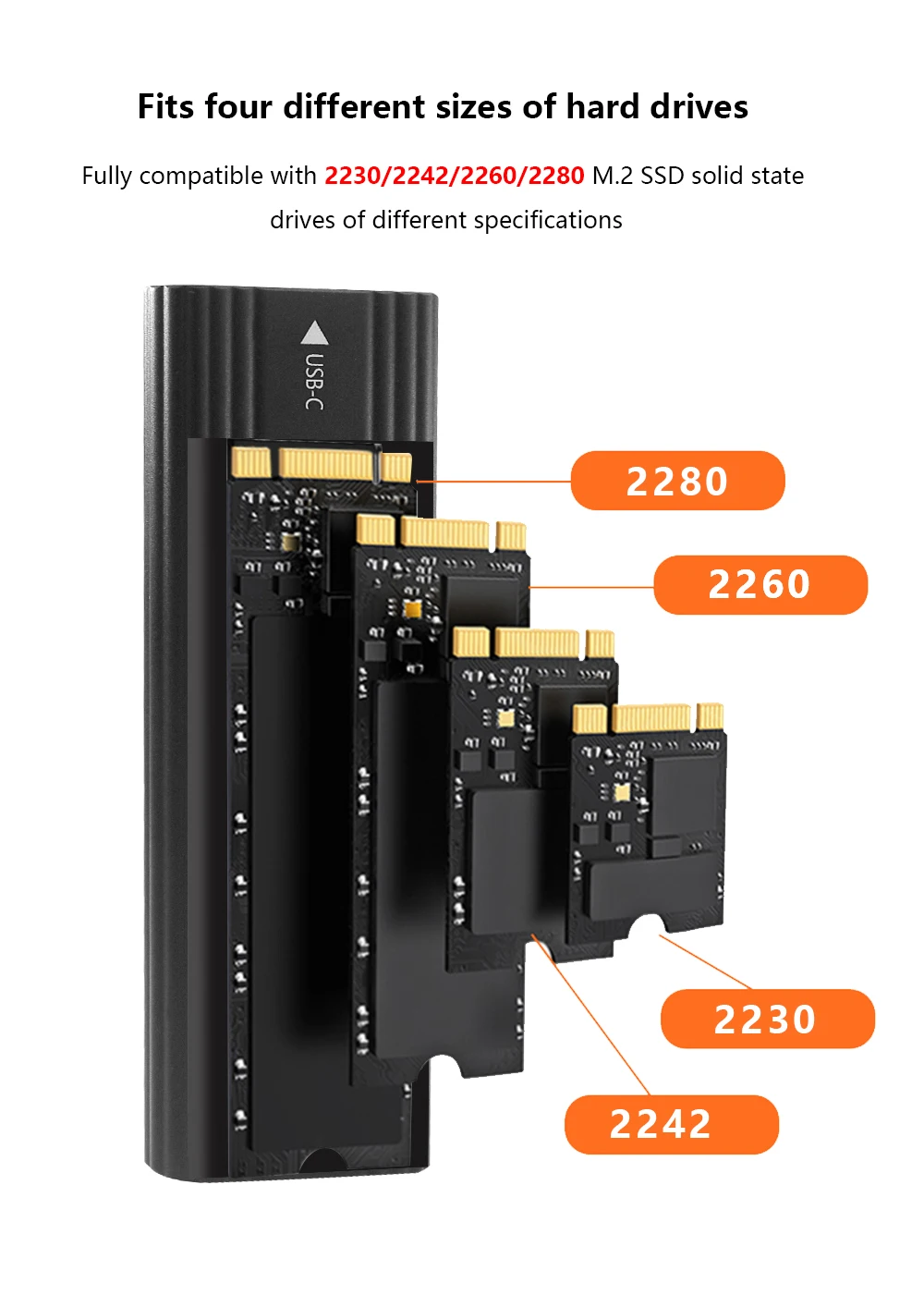 Fits four different sizes of hard drives

Fully compatible with 2230/2242/2260/2280 M.2 SSD solid state drives of different specifications

USB-C

2280

2260

2230

2242