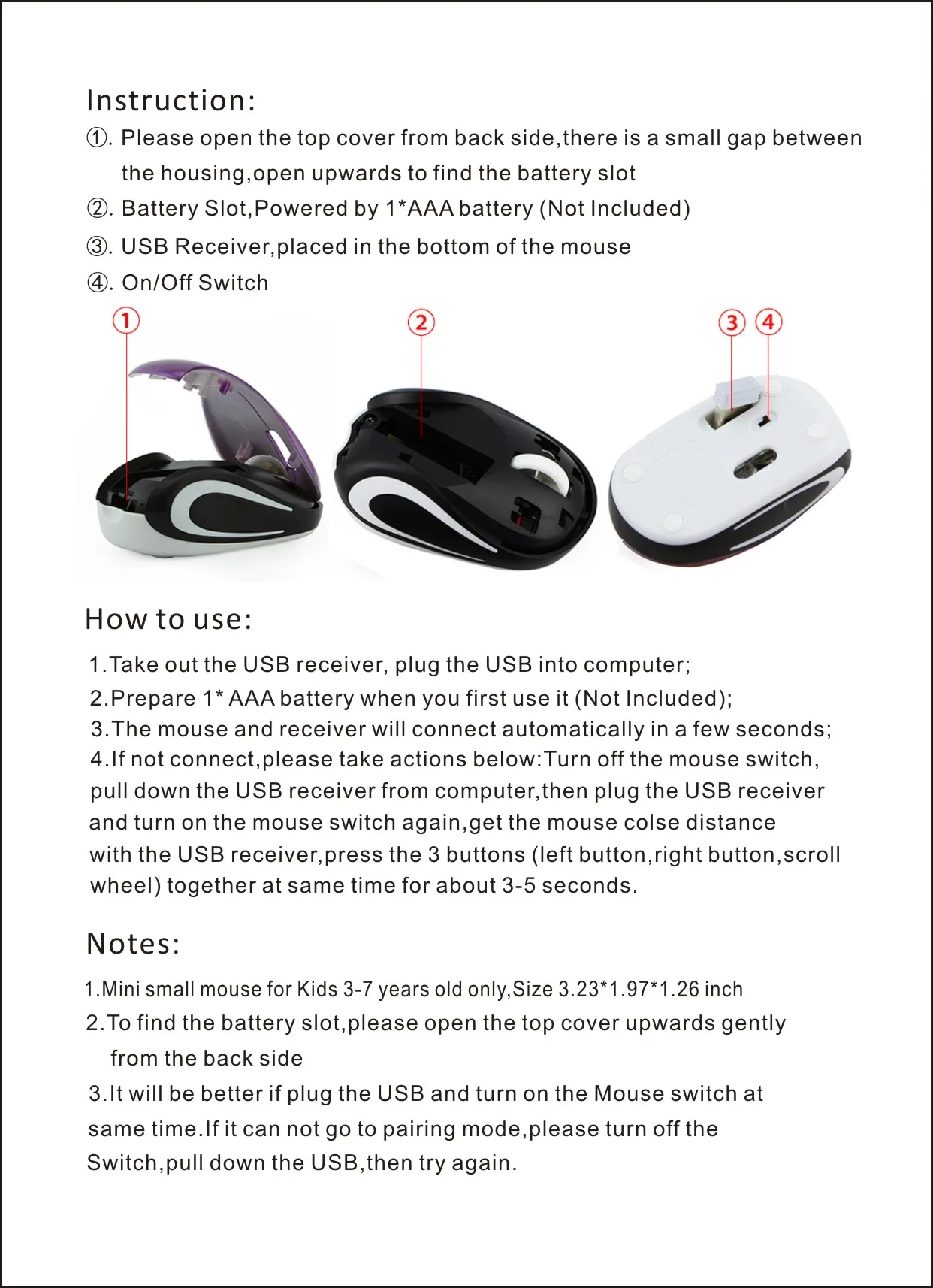 Instruction:

①. Please open the top cover from back side,there is a small gap between the housing,open upwards to find the battery slot

②. Battery Slot,Powered by 1*AAA battery (Not Included)

③. USB Receiver,placed in the bottom of the mouse

④. On/Off Switch

①

②

③ ④

How to use:

1.Take out the USB receiver, plug the USB into computer;

2.Prepare 1* AAA battery when you first use it (Not Included);

3.The mouse and receiver will connect automatically in a few seconds;

4.If not connect,please take actions below:Turn off the mouse switch, pull down the USB receiver from computer,then plug the USB receiver and turn on the mouse switch again,get the mouse colse distance with the USB receiver,press the 3 buttons (left button,right button,scroll wheel) together at same time for about 3-5 seconds.

Notes:

1.Mini small mouse for Kids 3-7 years old only,Size 3.23*1.97*1.26 inch

2.To find the battery slot,please open the top cover upwards gently from the back side

3.It will be better if plug the USB and turn on the Mouse switch at same time.If it can not go to pairing mode,please turn off the Switch,pull down the USB,then try again.