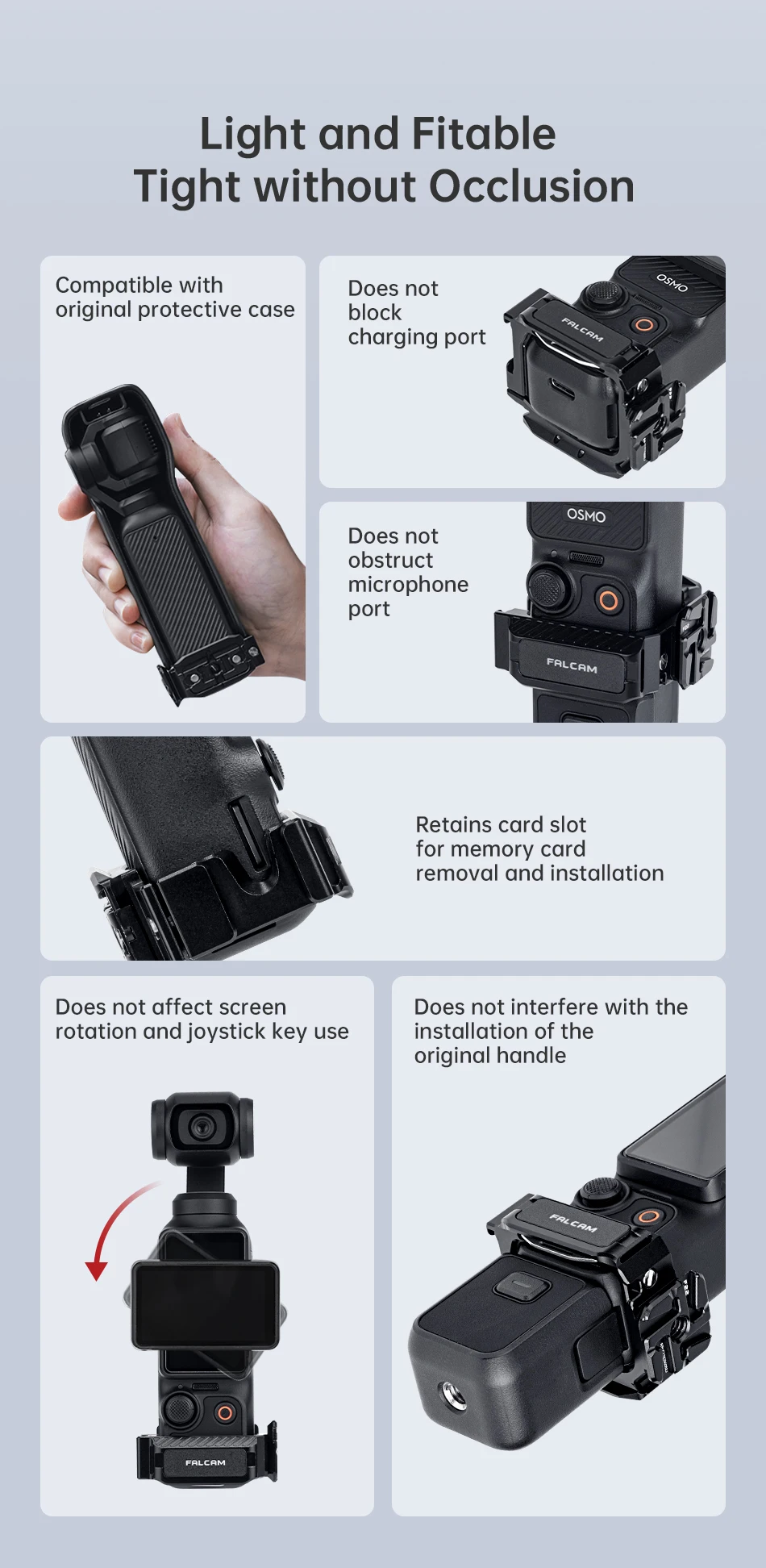 Light and Fitable
Tight without Occlusion

Compatible with original protective case

Does not block charging port

OSMO

FALCAM

Does not obstruct microphone port

OSMO

FALCAM

Retains card slot for memory card removal and installation

Does not affect screen rotation and joystick key use

FALCAM

Does not interfere with the installation of the original handle

FALCAM