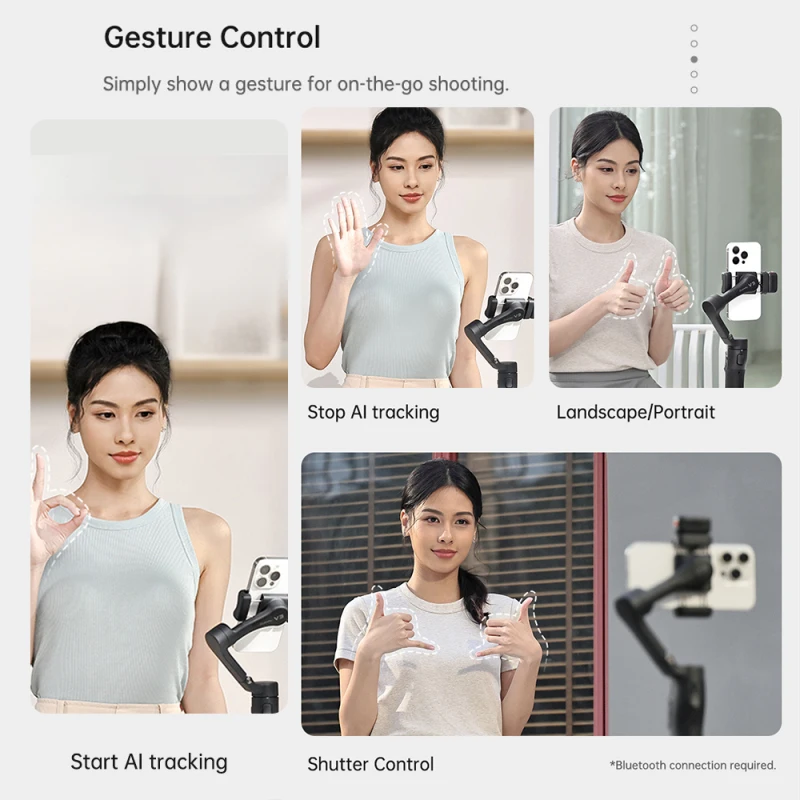 Gesture Control

Simply show a gesture for on-the-go shooting.

Stop AI tracking

Landscape/Portrait

Start AI tracking

Shutter Control

*Bluetooth connection required.