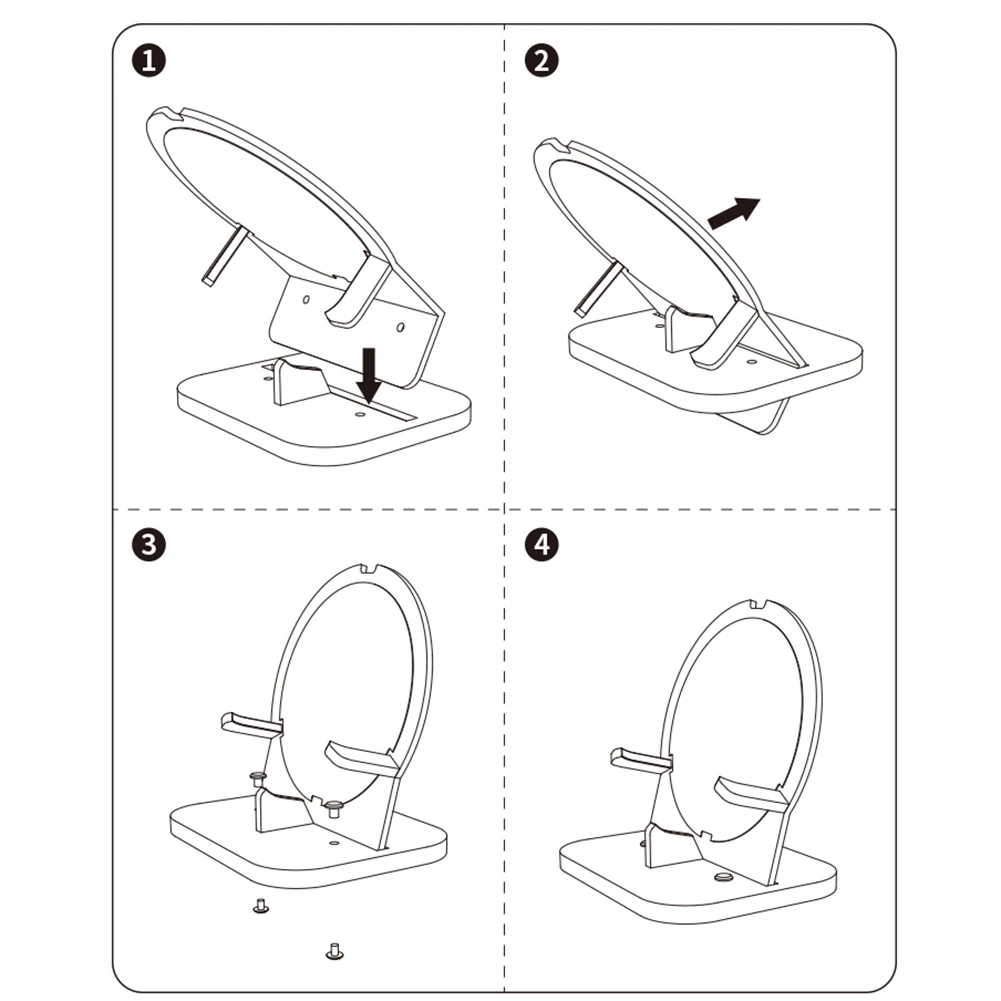 1

2

3

4