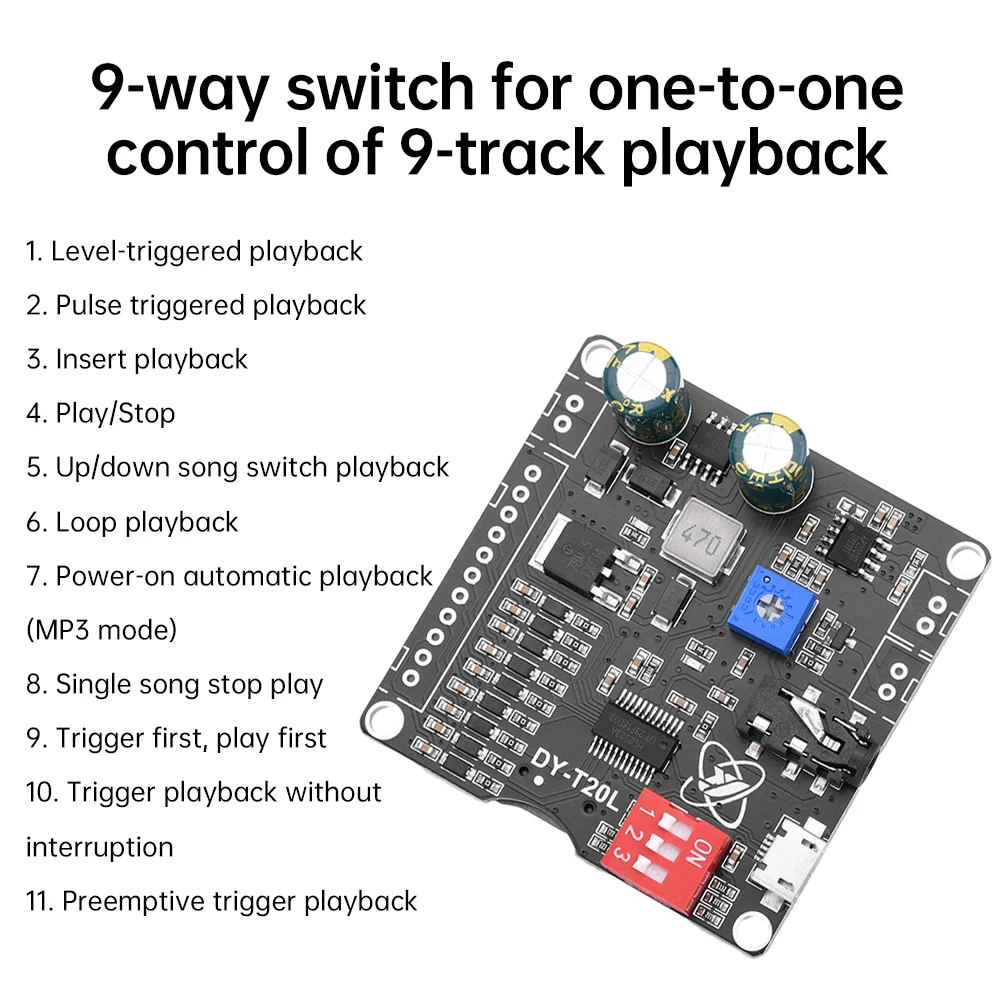 9-way switch for one-to-one control of 9-track playback

1. Level-triggered playback
2. Pulse triggered playback
3. Insert playback
4. Play/Stop
5. Up/down song switch playback
6. Loop playback
7. Power-on automatic playback (MP3 mode)
8. Single song stop play
9. Trigger first, play first
10. Trigger playback without interruption
11. Preemptive trigger playback

470
DY-T20L
1 2 3
ON