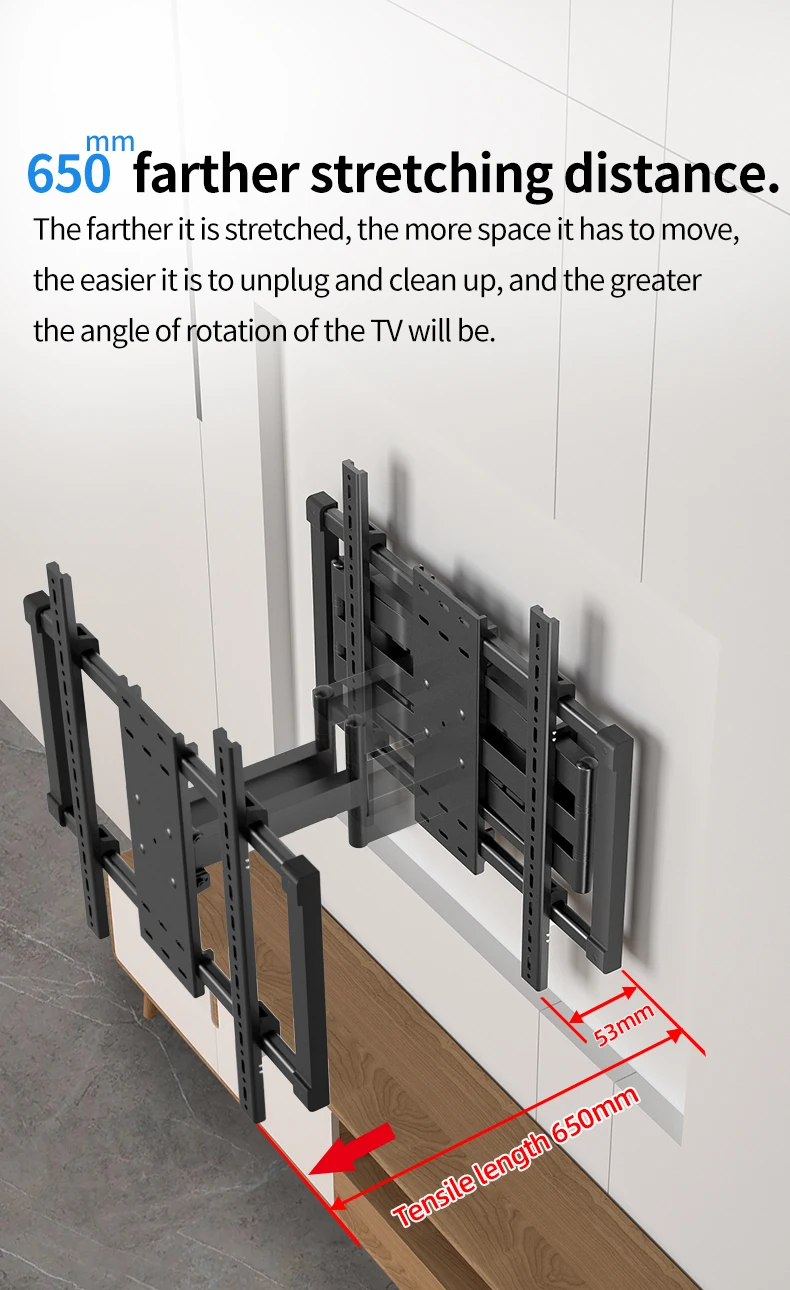 650mm farther stretching distance.

The farther it is stretched, the more space it has to move, the easier it is to unplug and clean up, and the greater the angle of rotation of the TV will be.

53mm

Tensile length 650mm