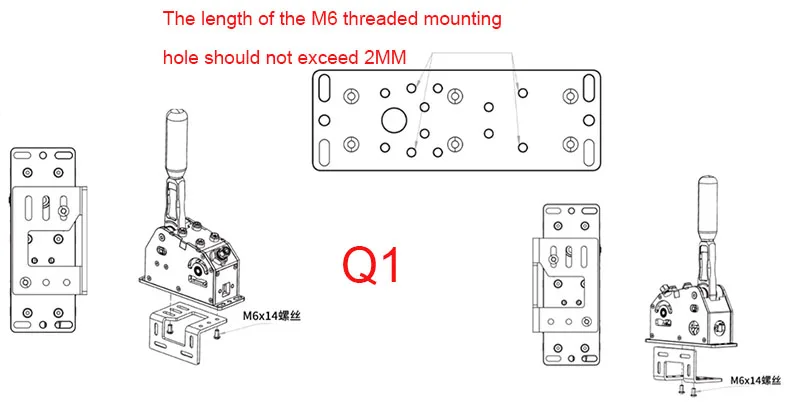 The length of the M6 threaded mounting

hole should not exceed 2MM

Q1

M6x14螺丝

M6x14螺丝