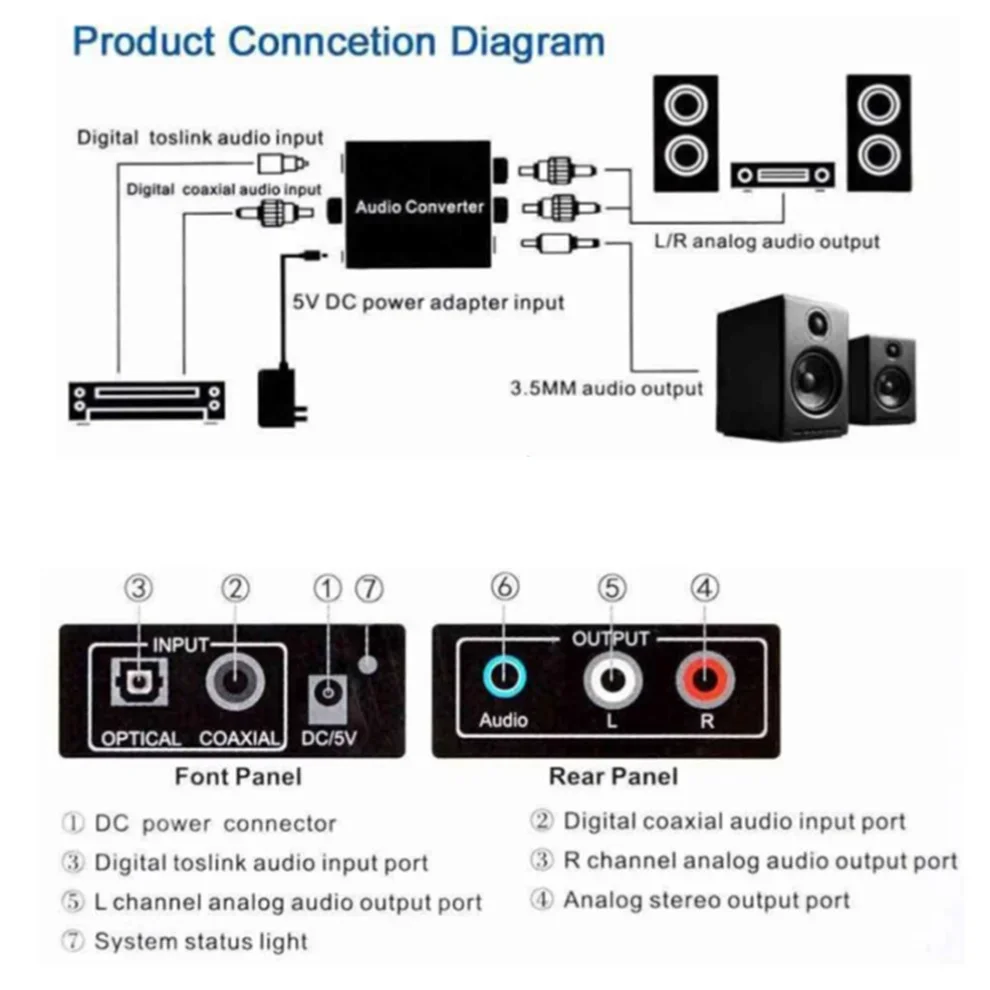 Product Conncetion Diagram

Digital toslink audio input

Digital coaxial audio input

Audio Converter

L/R analog audio output

5V DC power adapter input

3.5MM audio output

③ ② ① ⑦

INPUT

OPTICAL COAXIAL DC/5V

Font Panel

⑥ ⑤ ④

OUTPUT

Audio L R

Rear Panel

① DC power connector

③ Digital toslink audio input port

⑤ L channel analog audio output port

⑦ System status light

② Digital coaxial audio input port

③ R channel analog audio output port

④ Analog stereo output port