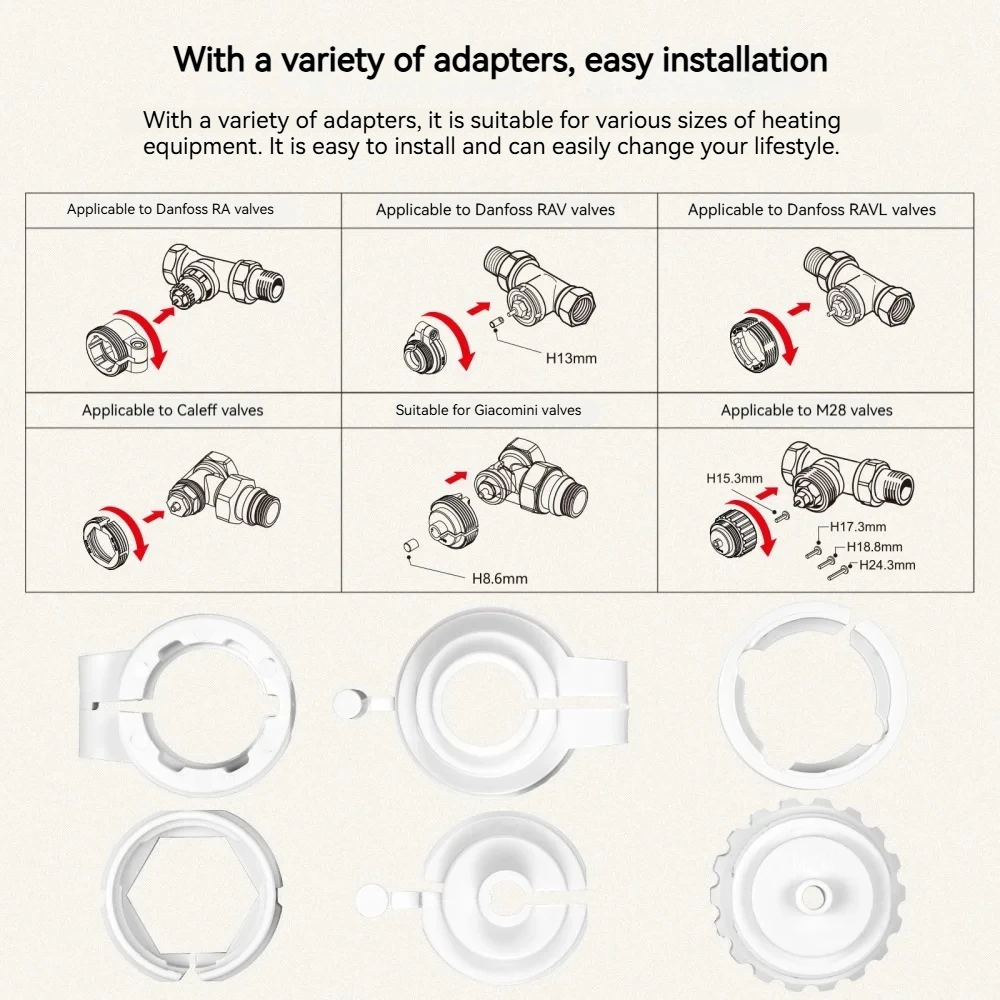 With a variety of adapters, easy installation

With a variety of adapters, it is suitable for various sizes of heating equipment. It is easy to install and can easily change your lifestyle.

| Applicable to Danfoss RA valves | Applicable to Danfoss RAV valves | Applicable to Danfoss RAVL valves |
|---|---|---|
| | H13mm | |
| Applicable to Caleff valves | Suitable for Giacomini valves | Applicable to M28 valves |
| | H8.6mm | H15.3mm H17.3mm H18.8mm H24.3mm |