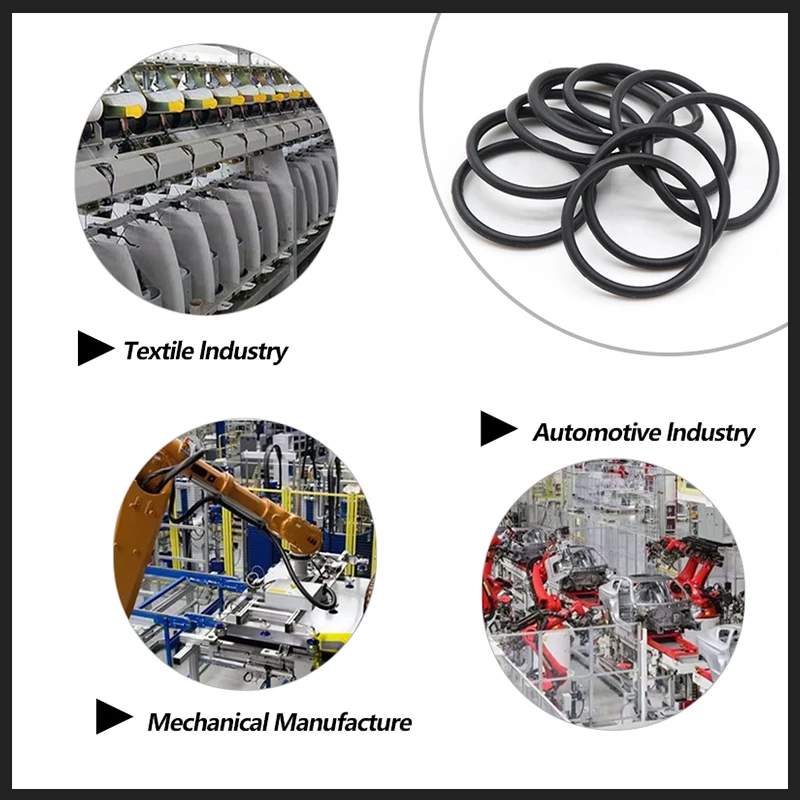 Textile Industry

Automotive Industry

Mechanical Manufacture