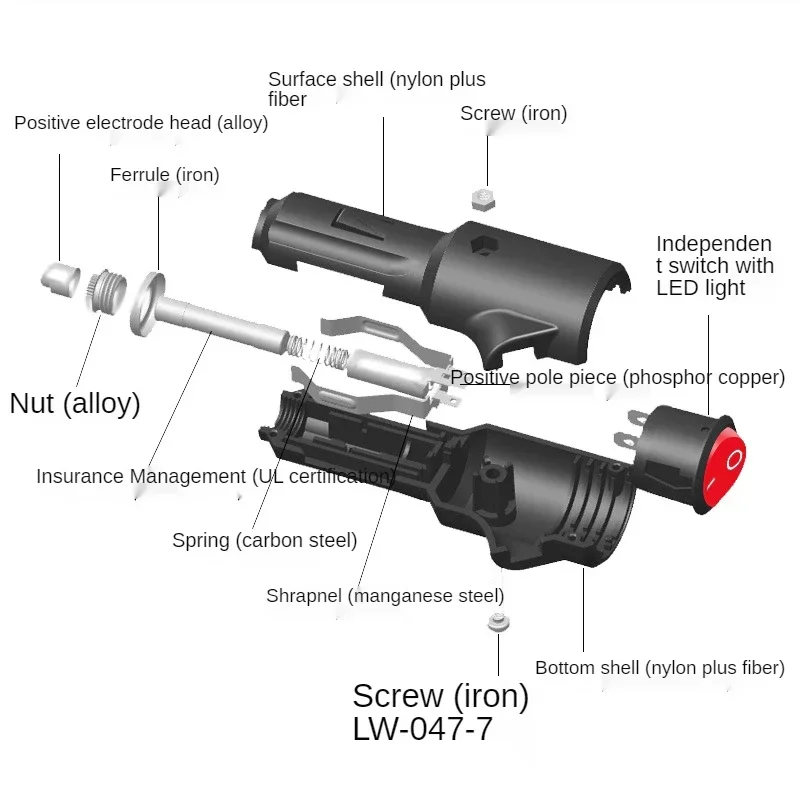 Surface shell (nylon plus fiber

Screw (iron)

Positive electrode head (alloy)

Ferrule (iron)

Independen t switch with LED light

Positive pole piece (phosphor copper)

Nut (alloy)

Insurance Management (UL certification)

Spring (carbon steel)

Shrapnel (manganese steel)

Bottom shell (nylon plus fiber)

Screw (iron)
LW-047-7