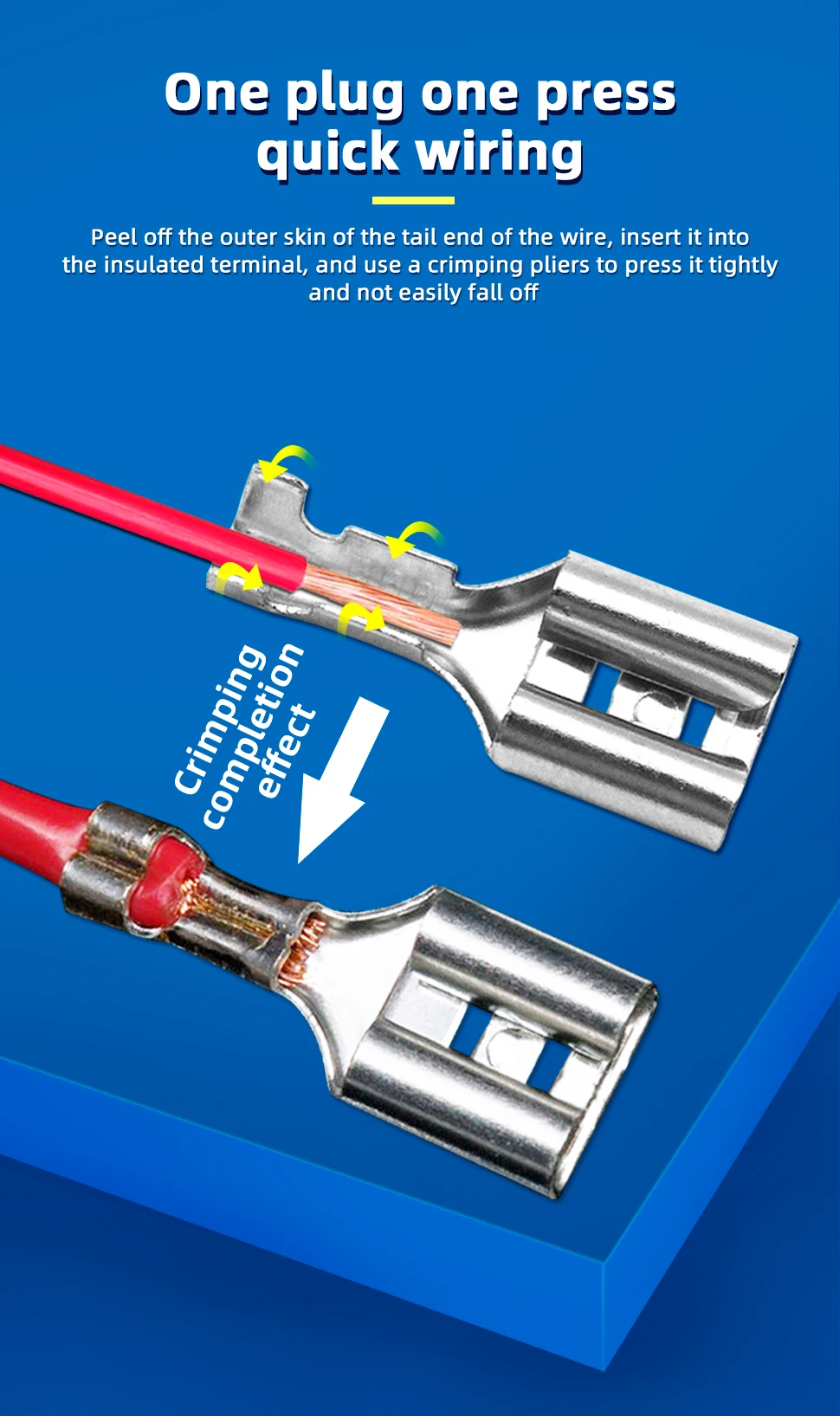 One plug one press
quick wiring

Peel off the outer skin of the tail end of the wire, insert it into the insulated terminal, and use a crimping pliers to press it tightly and not easily fall off

Crimping completion effect