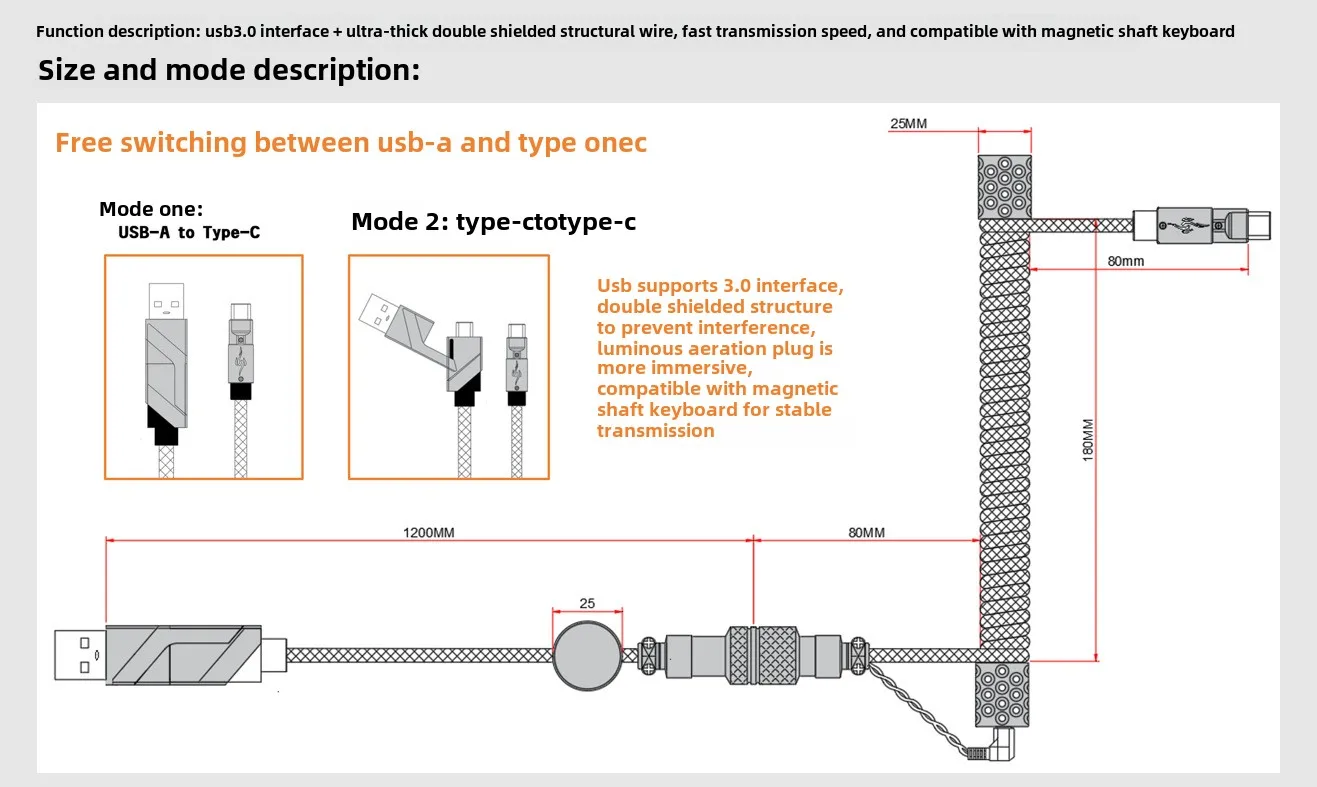 Function description: usb3.0 interface + ultra-thick double shielded structural wire, fast transmission speed, and compatible with magnetic shaft keyboard

Size and mode description:

Free switching between usb-a and type onec

Mode one:
USB-A to Type-C

Mode 2: type-ctotype-c

Usb supports 3.0 interface, double shielded structure to prevent interference, luminous aeration plug is more immersive, compatible with magnetic shaft keyboard for stable transmission

25MM

80mm

180MM

1200MM

80MM

25