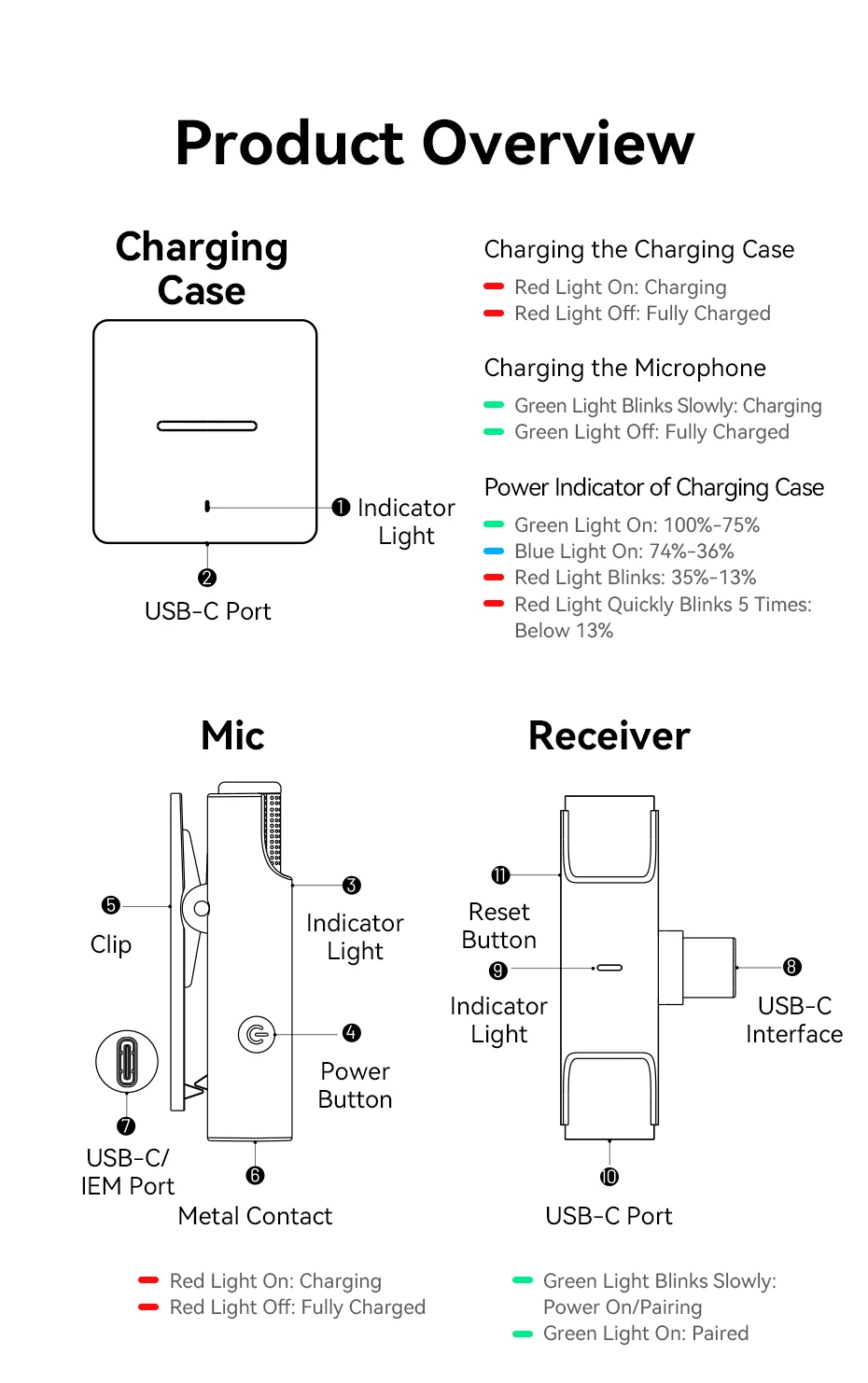 Product Overview

Charging Case

❶ Indicator Light

❷ USB-C Port

Charging the Charging Case
Red Light On: Charging
Red Light Off: Fully Charged

Charging the Microphone
Green Light Blinks Slowly: Charging
Green Light Off: Fully Charged

Power Indicator of Charging Case
Green Light On: 100%-75%
Blue Light On: 74%-36%
Red Light Blinks: 35%-13%
Red Light Quickly Blinks 5 Times: Below 13%

Mic

❺ Clip

❸ Indicator Light

❹ Power Button

❼ USB-C/ IEM Port

❻ Metal Contact

Red Light On: Charging
Red Light Off: Fully Charged

Receiver

⓫ Reset Button

❾ Indicator Light

❽ USB-C Interface

❿ USB-C Port

Green Light Blinks Slowly: Power On/Pairing
Green Light On: Paired