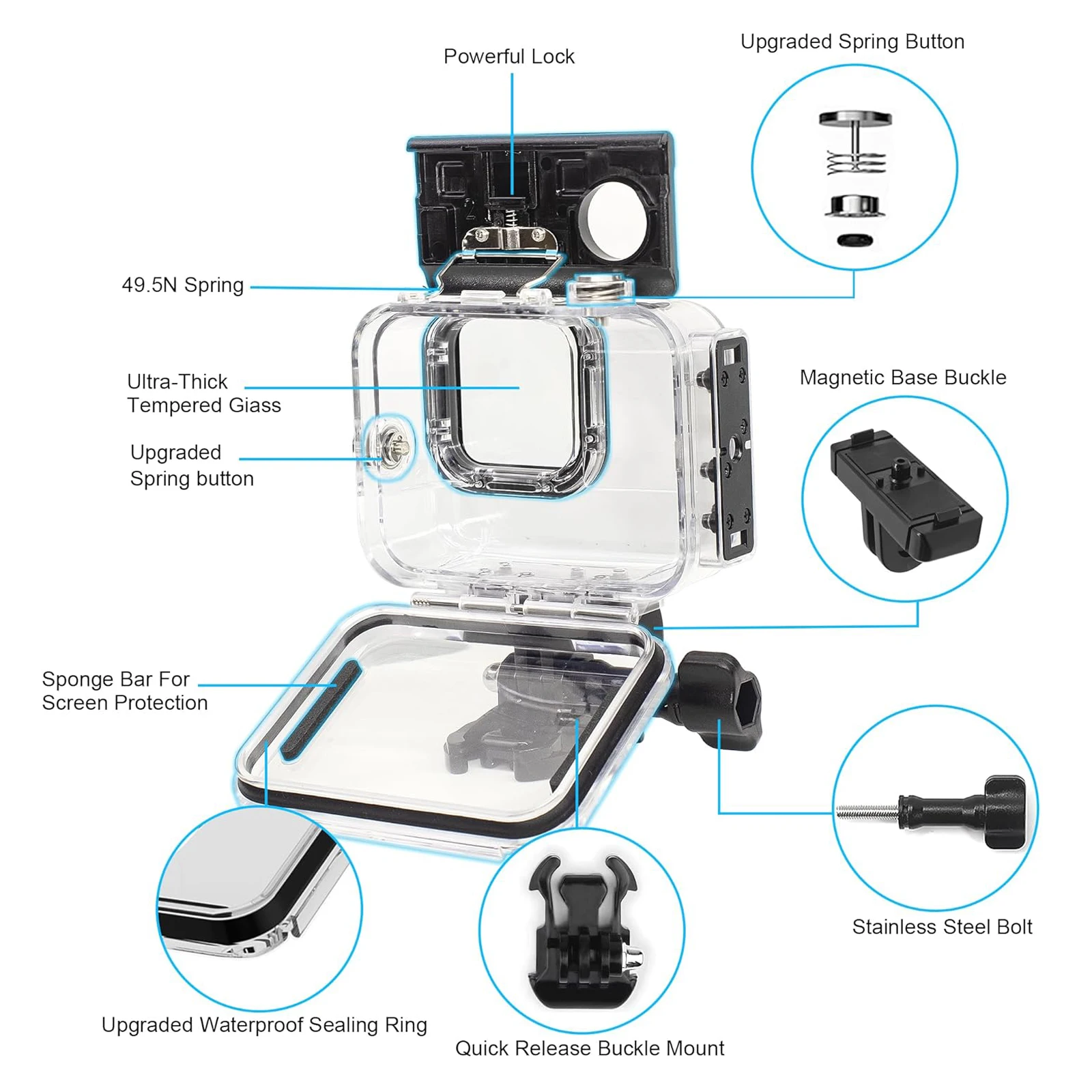 Powerful Lock

Upgraded Spring Button

49.5N Spring

Ultra-Thick Tempered Giass

Upgraded Spring button

Magnetic Base Buckle

Sponge Bar For Screen Protection

Stainless Steel Bolt

Upgraded Waterproof Sealing Ring

Quick Release Buckle Mount