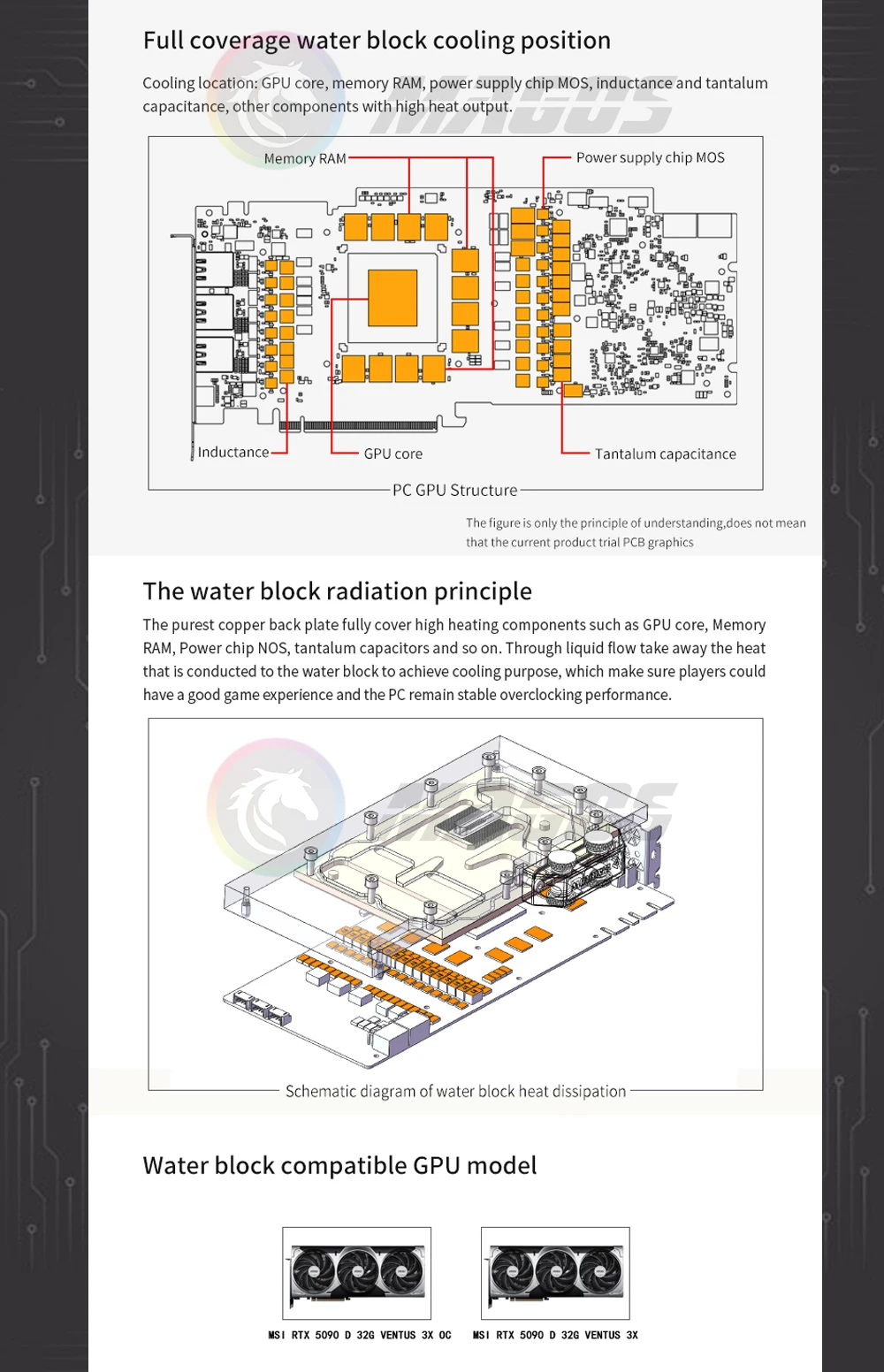 Full coverage water block cooling position

Cooling location: GPU core, memory RAM, power supply chip MOS, inductance and tantalum capacitance, other components with high heat output.

MAGUS

Memory RAM

Power supply chip MOS

Inductance

GPU core

Tantalum capacitance

PC GPU Structure

The figure is only the principle of understanding,does not mean that the current product trial PCB graphics

The water block radiation principle

The purest copper back plate fully cover high heating components such as GPU core, Memory RAM, Power chip NOS, tantalum capacitors and so on. Through liquid flow take away the heat that is conducted to the water block to achieve cooling purpose, which make sure players could have a good game experience and the PC remain stable overclocking performance.

MAGUS

Schematic diagram of water block heat dissipation

Water block compatible GPU model

MSI RTX 5090 D 32G VENTUS 3X OC

MSI RTX 5090 D 32G VENTUS 3X