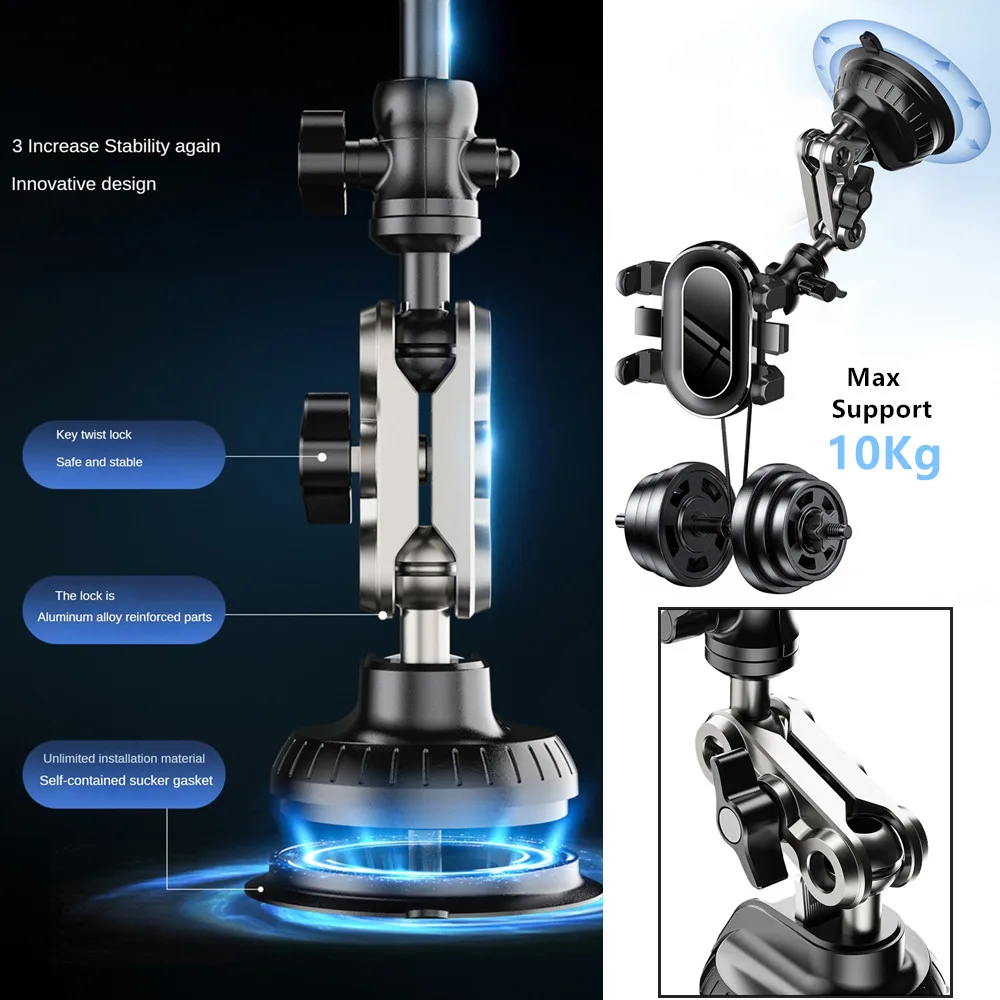 3 Increase Stability again

Innovative design

Key twist lock
Safe and stable

The lock is
Aluminum alloy reinforced parts

Unlimited installation material
Self-contained sucker gasket

Max
Support
10Kg