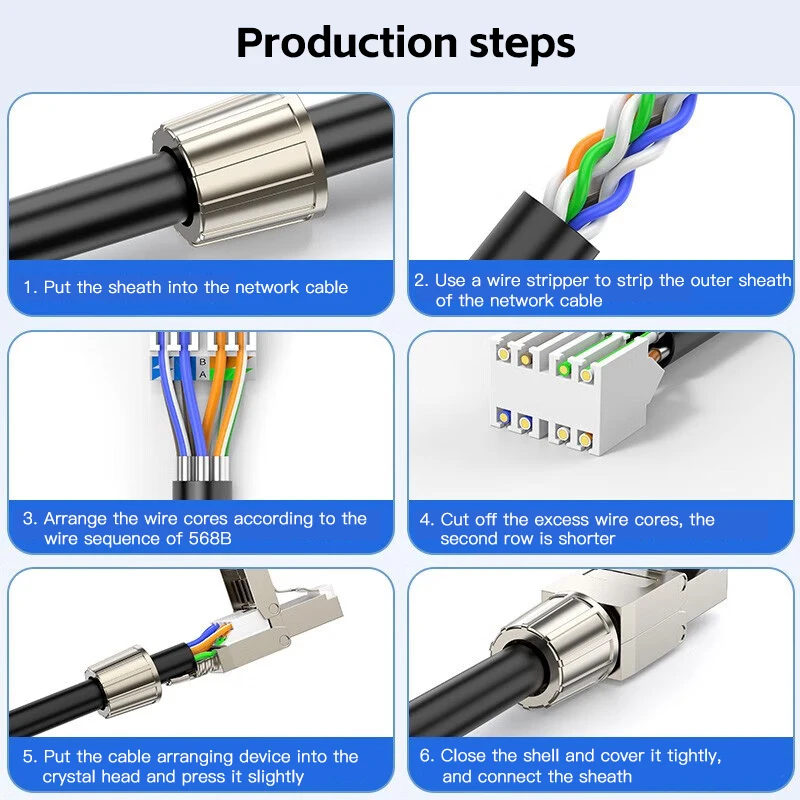 Production steps

1. Put the sheath into the network cable

2. Use a wire stripper to strip the outer sheath of the network cable

B
A

3. Arrange the wire cores according to the wire sequence of 568B

4. Cut off the excess wire cores, the second row is shorter

5. Put the cable arranging device into the crystal head and press it slightly

6. Close the shell and cover it tightly, and connect the sheath