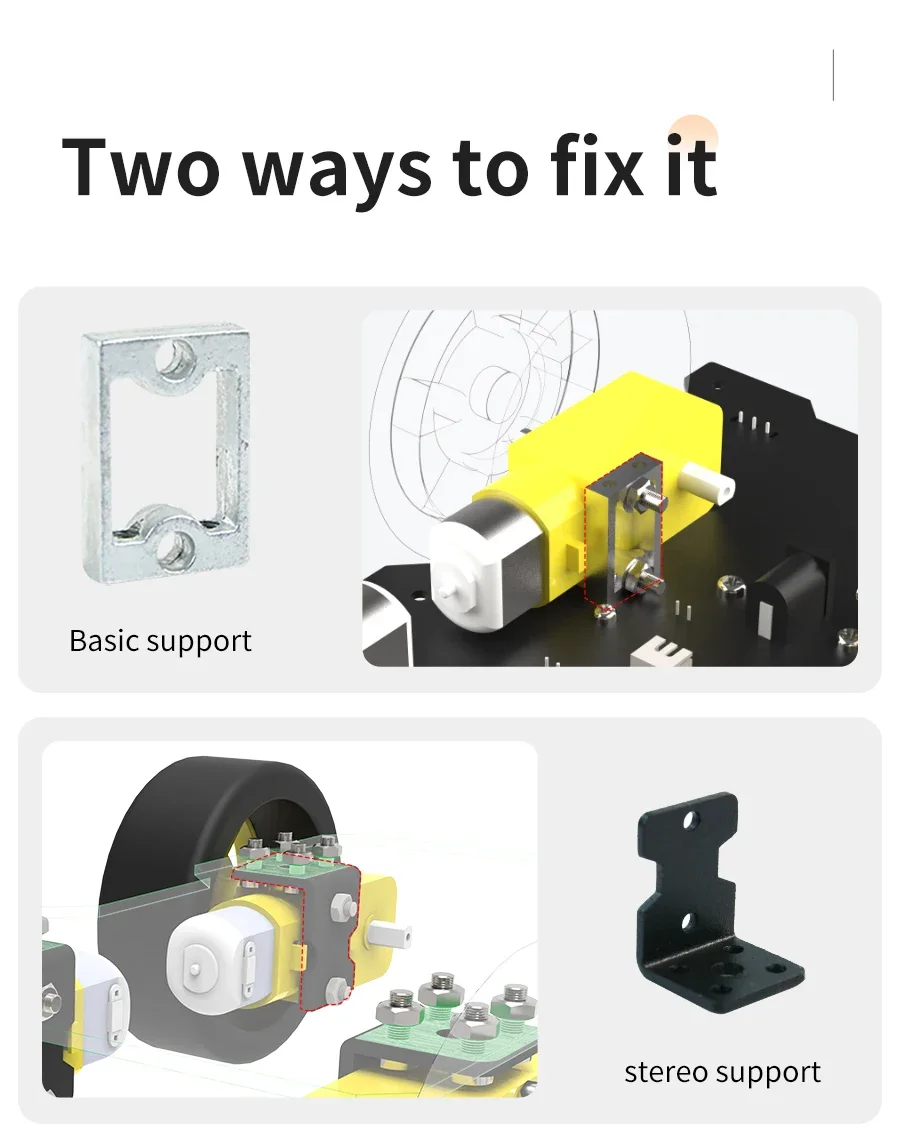 Two ways to fix it

Basic support

stereo support