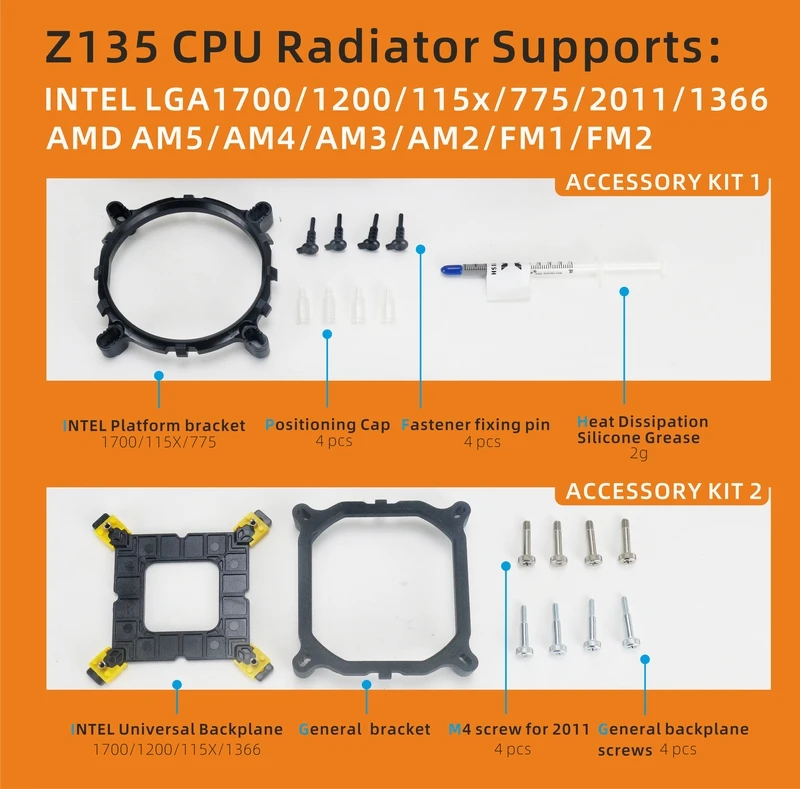 Z135 CPU Radiator Supports:
INTEL LGA1700/1200/115x/775/2011/1366
AMD AM5/AM4/AM3/AM2/FM1/FM2

ACCESSORY KIT 1

INTEL Platform bracket
1700/115X/775

Positioning Cap
4 pcs

Fastener fixing pin
4 pcs

Heat Dissipation Silicone Grease
2g

ACCESSORY KIT 2

INTEL Universal Backplane
1700/1200/115X/1366

General bracket

M4 screw for 2011
4 pcs

General backplane screws 4 pcs