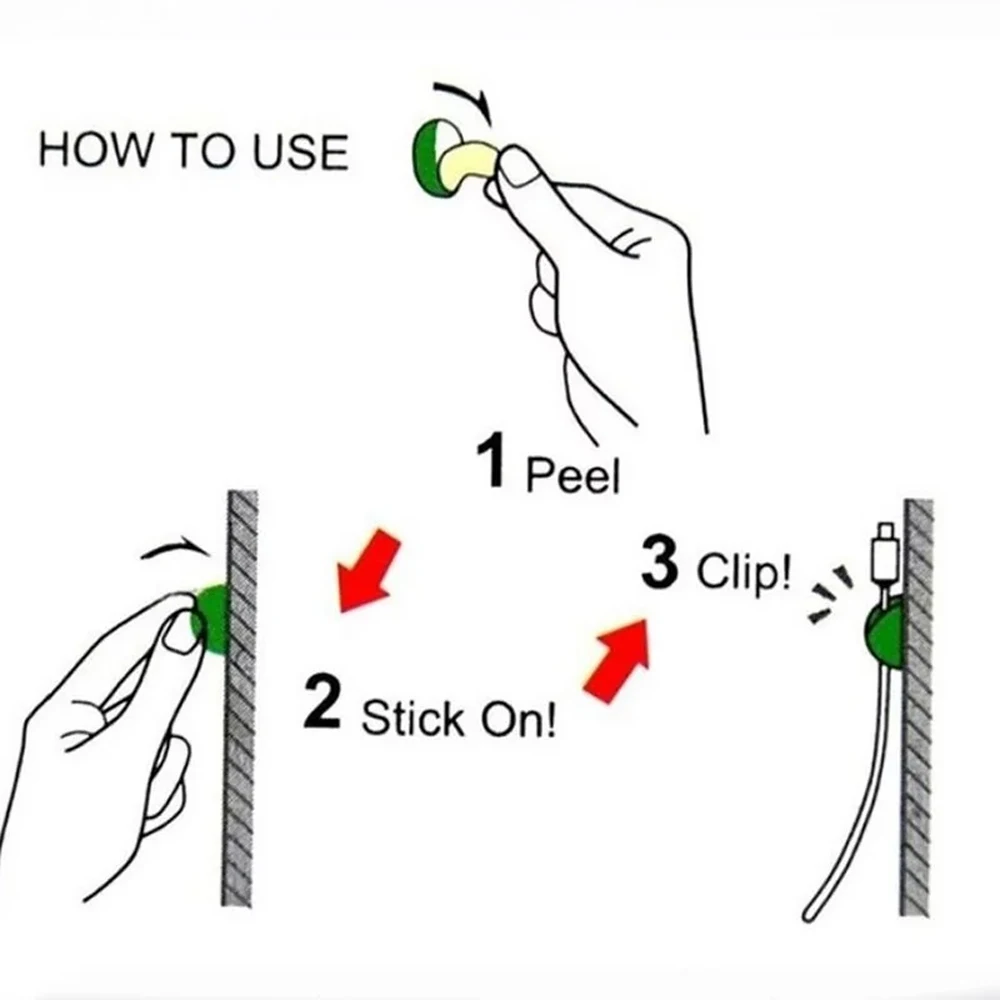 HOW TO USE

1 Peel

2 Stick On!

3 Clip!