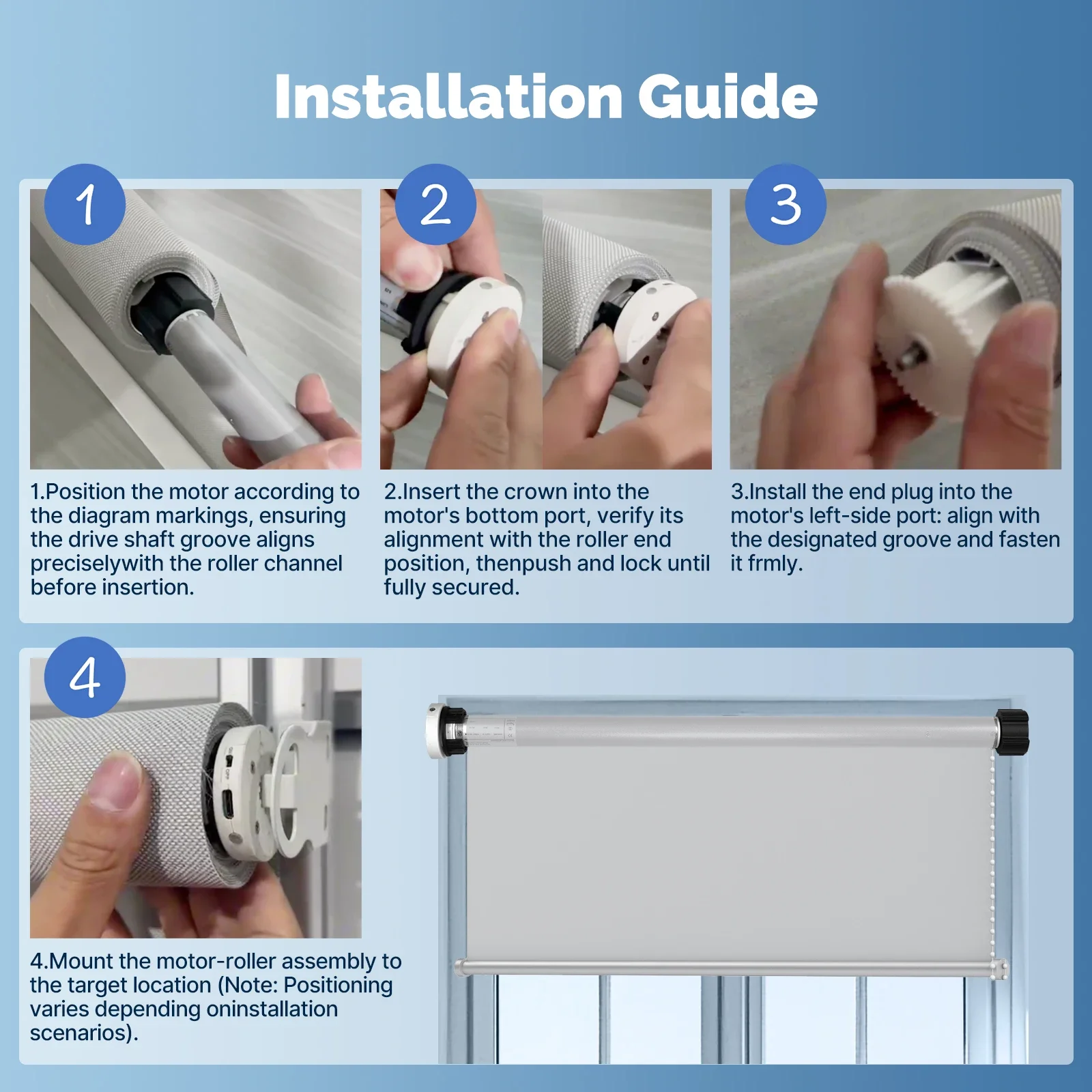 Installation Guide

1

2

3

1.Position the motor according to the diagram markings, ensuring the drive shaft groove aligns preciselywith the roller channel before insertion.

2.Insert the crown into the motor's bottom port, verify its alignment with the roller end position, thenpush and lock until fully secured.

3.Install the end plug into the motor's left-side port: align with the designated groove and fasten it frmly.

4

4.Mount the motor-roller assembly to the target location (Note: Positioning varies depending oninstallation scenarios).