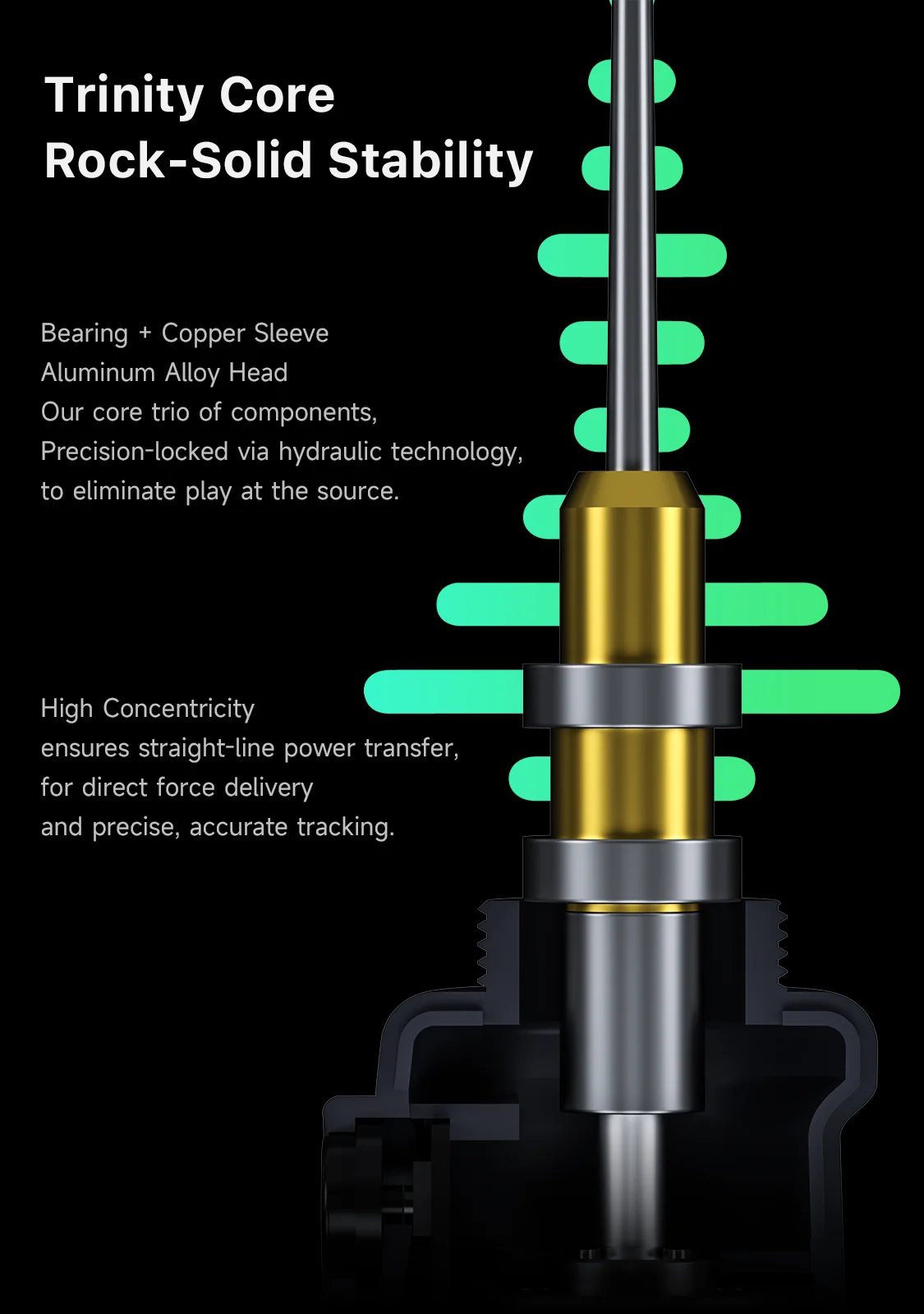 Trinity Core
Rock-Solid Stability

Bearing + Copper Sleeve
Aluminum Alloy Head
Our core trio of components,
Precision-locked via hydraulic technology,
to eliminate play at the source.

High Concentricity
ensures straight-line power transfer,
for direct force delivery
and precise, accurate tracking.