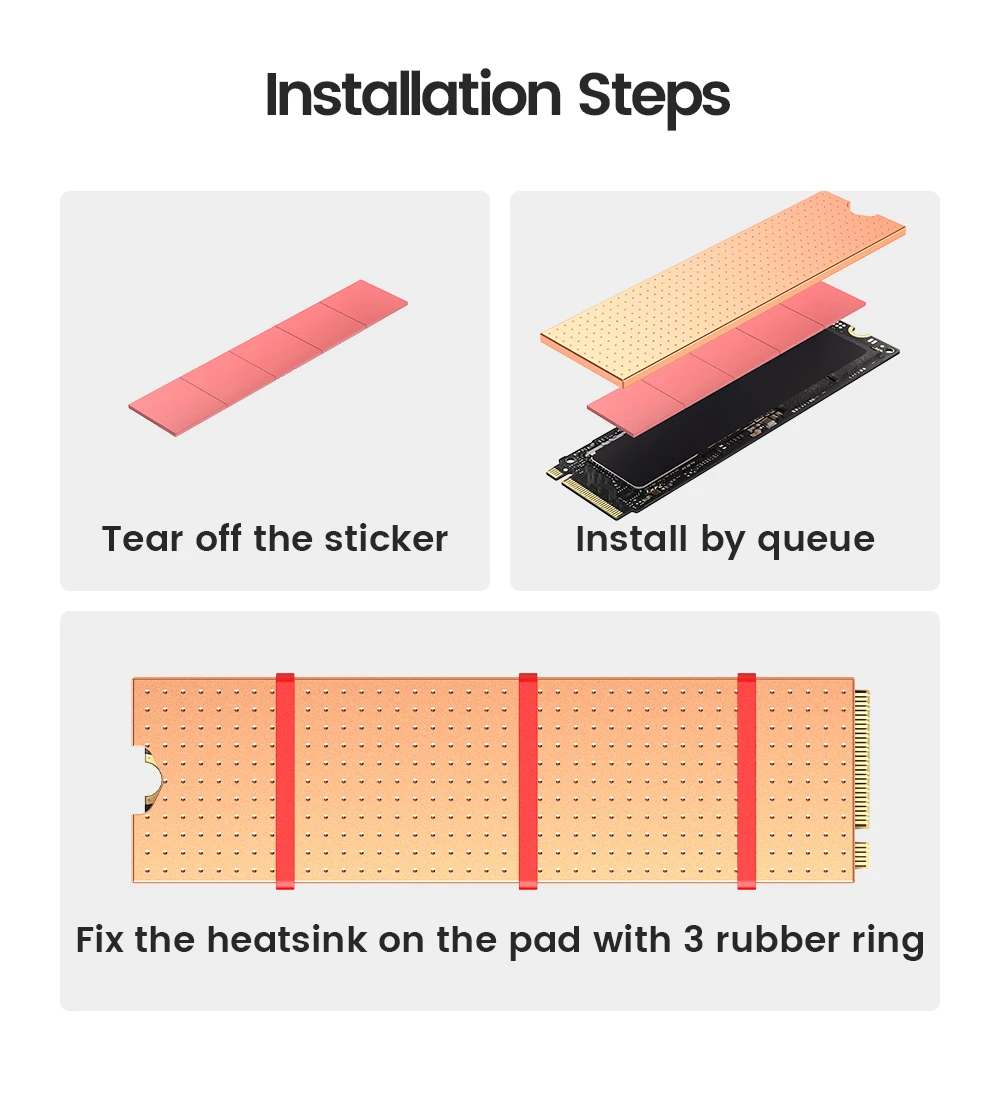 Installation Steps

Tear off the sticker

Install by queue

Fix the heatsink on the pad with 3 rubber ring