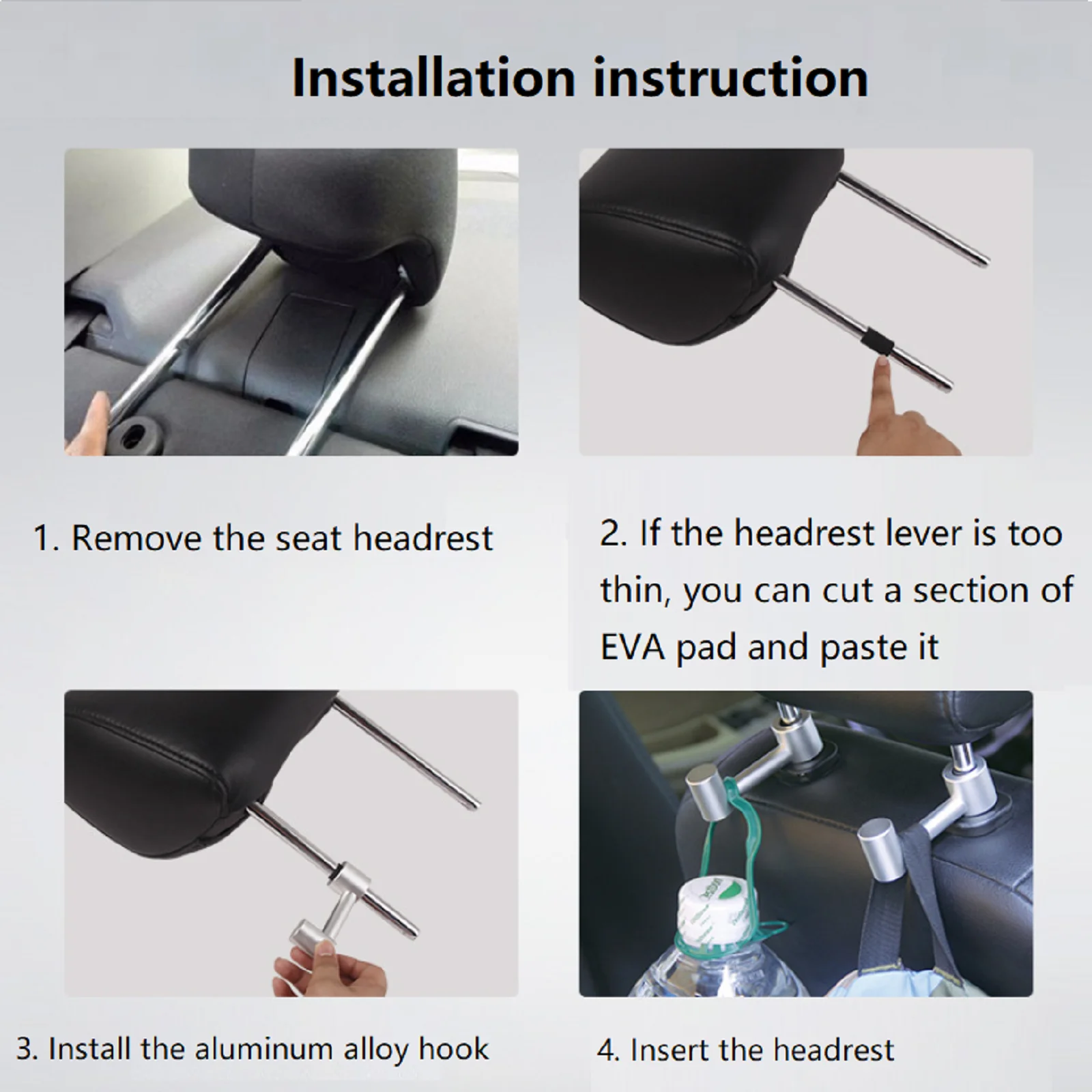 Installation instruction

1. Remove the seat headrest

2. If the headrest lever is too thin, you can cut a section of EVA pad and paste it

3. Install the aluminum alloy hook

4. Insert the headrest