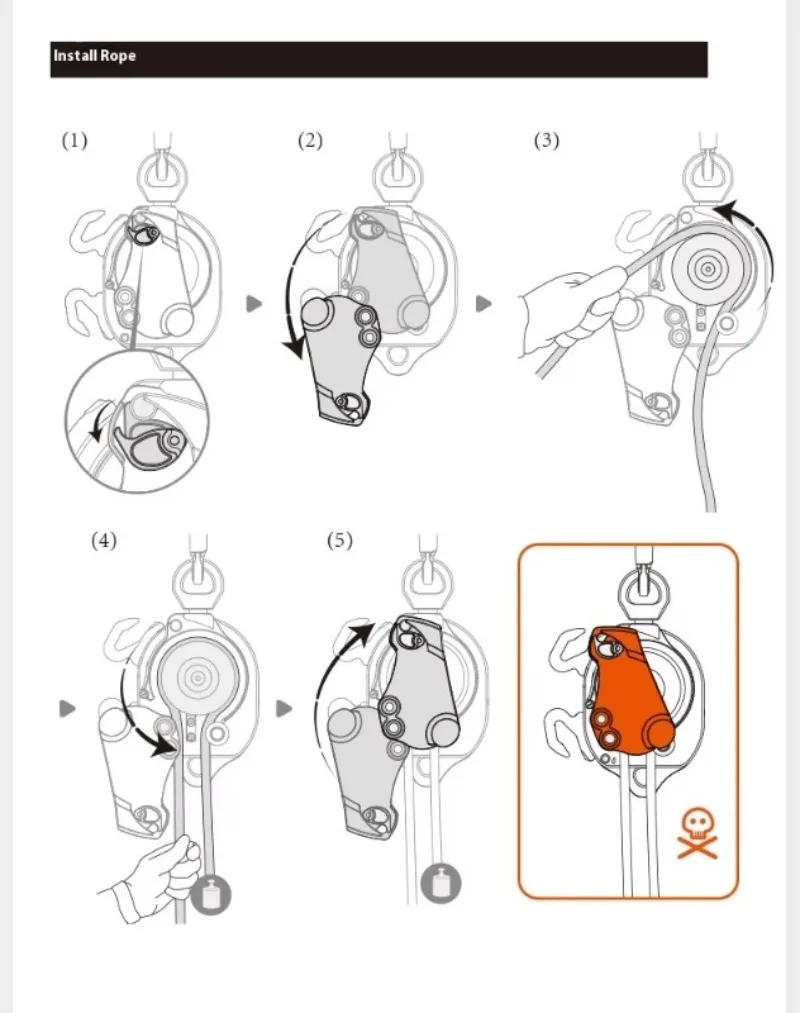 Install Rope

(1)

(2)

(3)

(4)

(5)