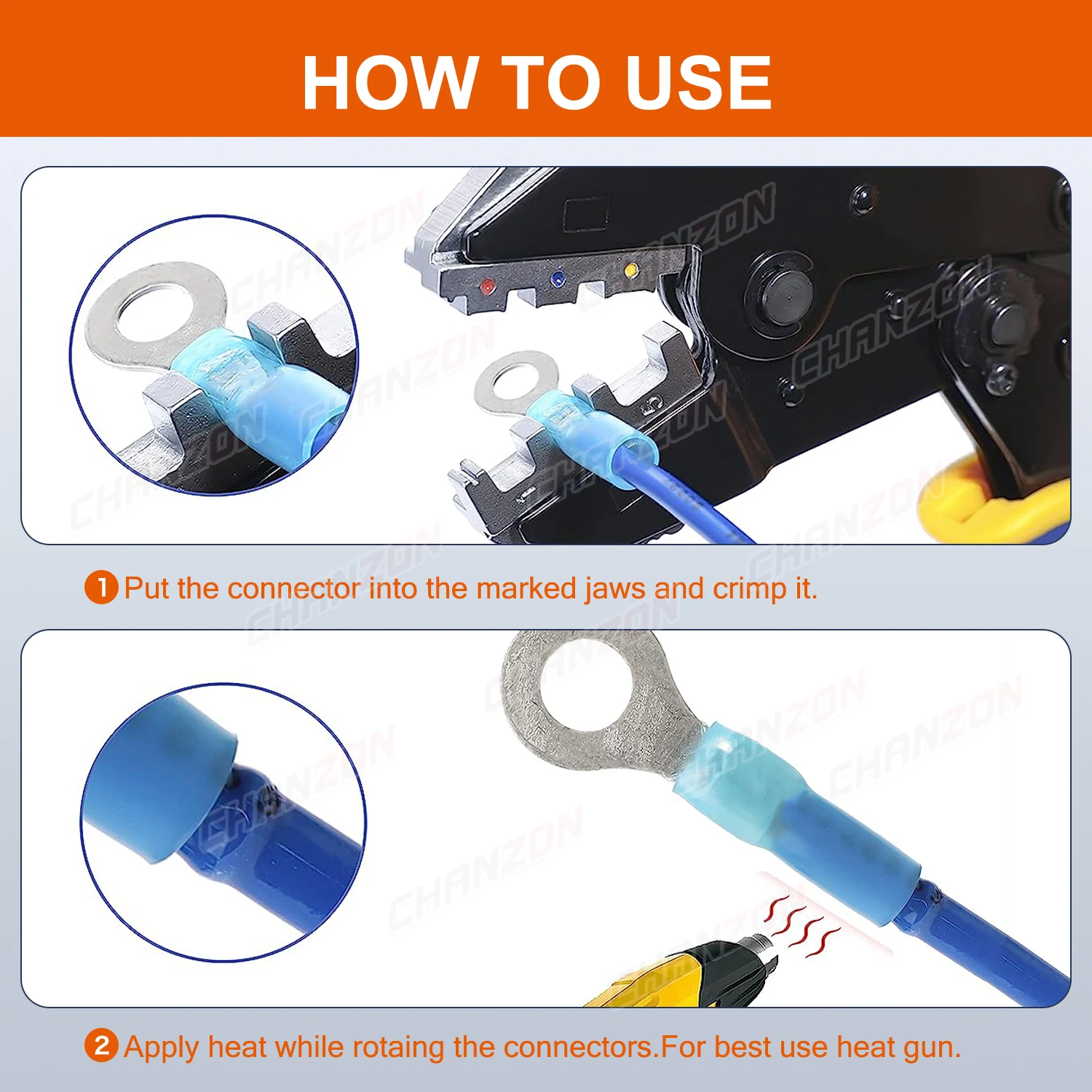 HOW TO USE

CHANZON

1 Put the connector into the marked jaws and crimp it.

2 Apply heat while rotaing the connectors.For best use heat gun.