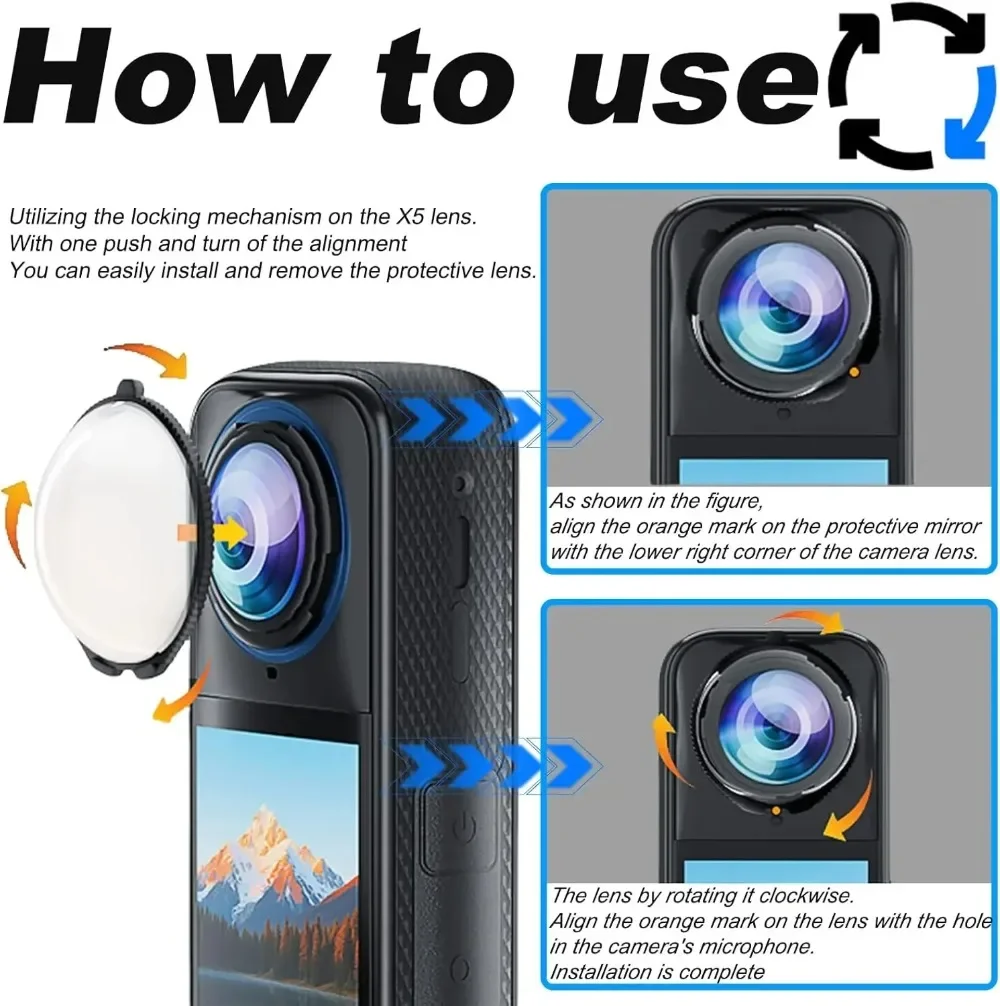 How to use

Utilizing the locking mechanism on the X5 lens.
With one push and turn of the alignment
You can easily install and remove the protective lens.

As shown in the figure,
align the orange mark on the protective mirror
with the lower right corner of the camera lens.

The lens by rotating it clockwise.
Align the orange mark on the lens with the hole
in the camera's microphone.
Installation is complete