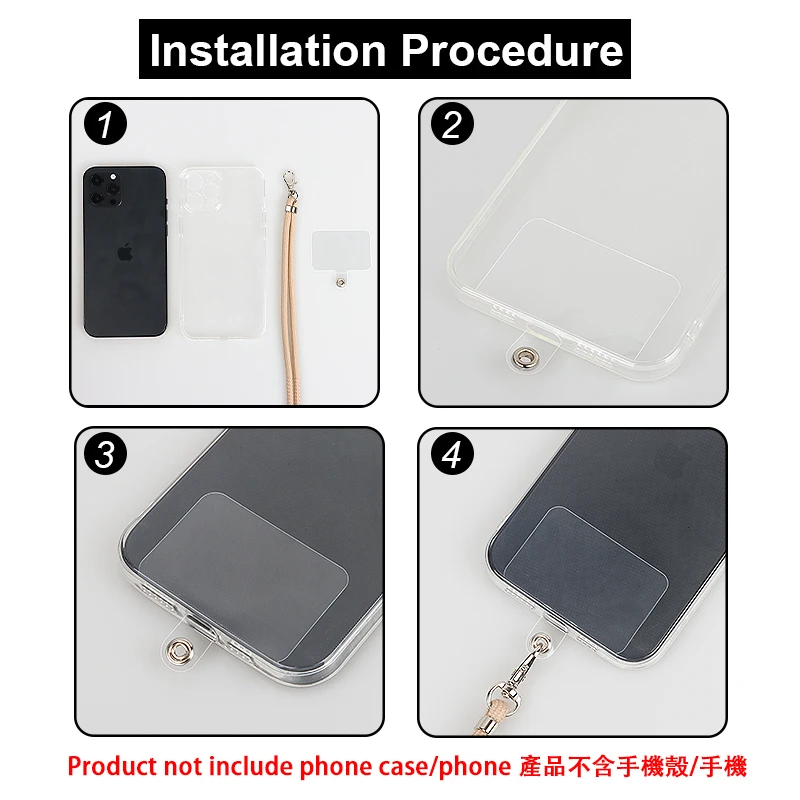 Installation Procedure

1

2

3

4

Product not include phone case/phone 產品不含手機殼/手機