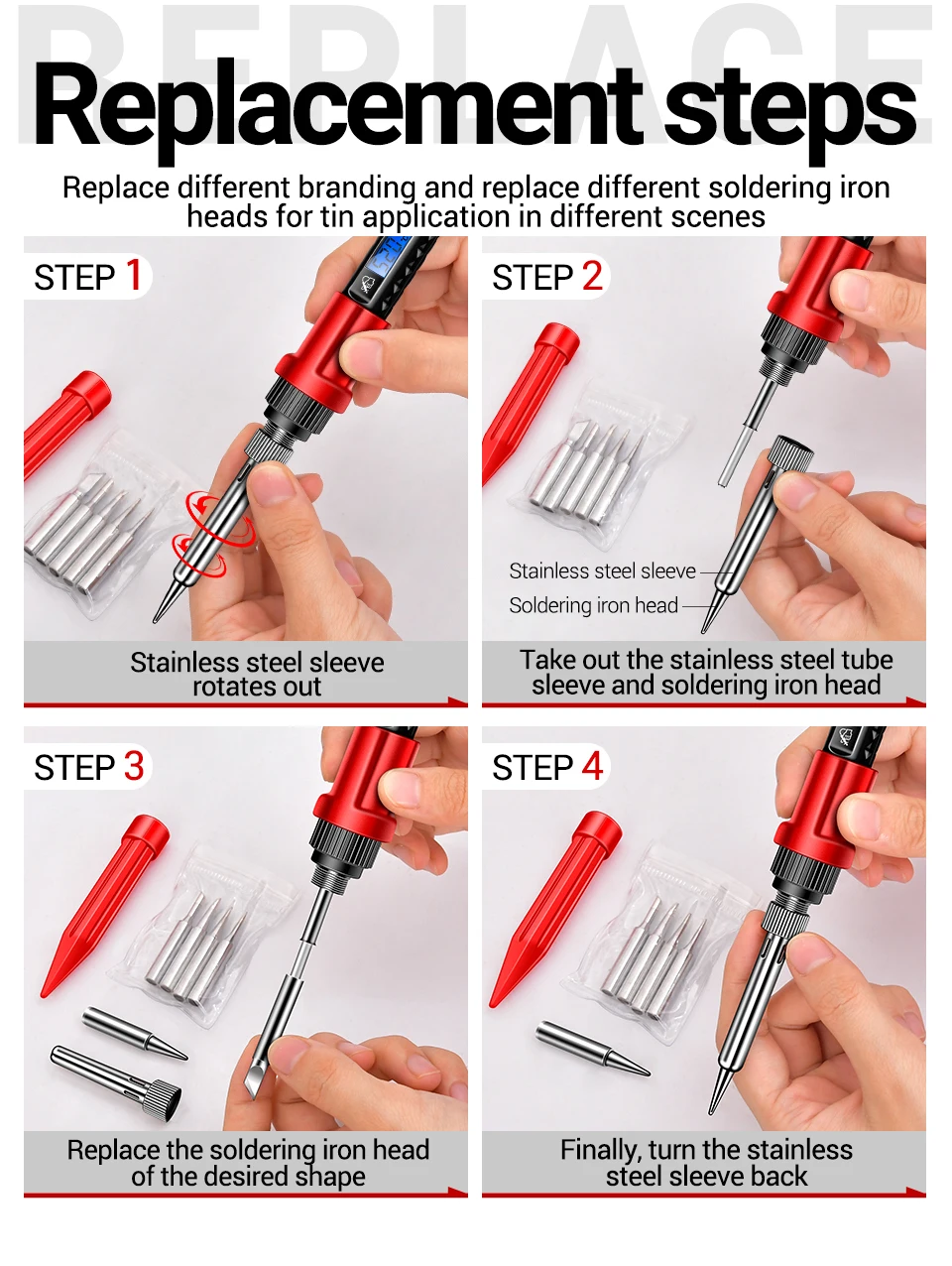 REPLACE

Replacement steps

Replace different branding and replace different soldering iron heads for tin application in different scenes

STEP 1

Stainless steel sleeve rotates out

STEP 2

Stainless steel sleeve

Soldering iron head

Take out the stainless steel tube sleeve and soldering iron head

STEP 3

Replace the soldering iron head of the desired shape

STEP 4

Finally, turn the stainless steel sleeve back