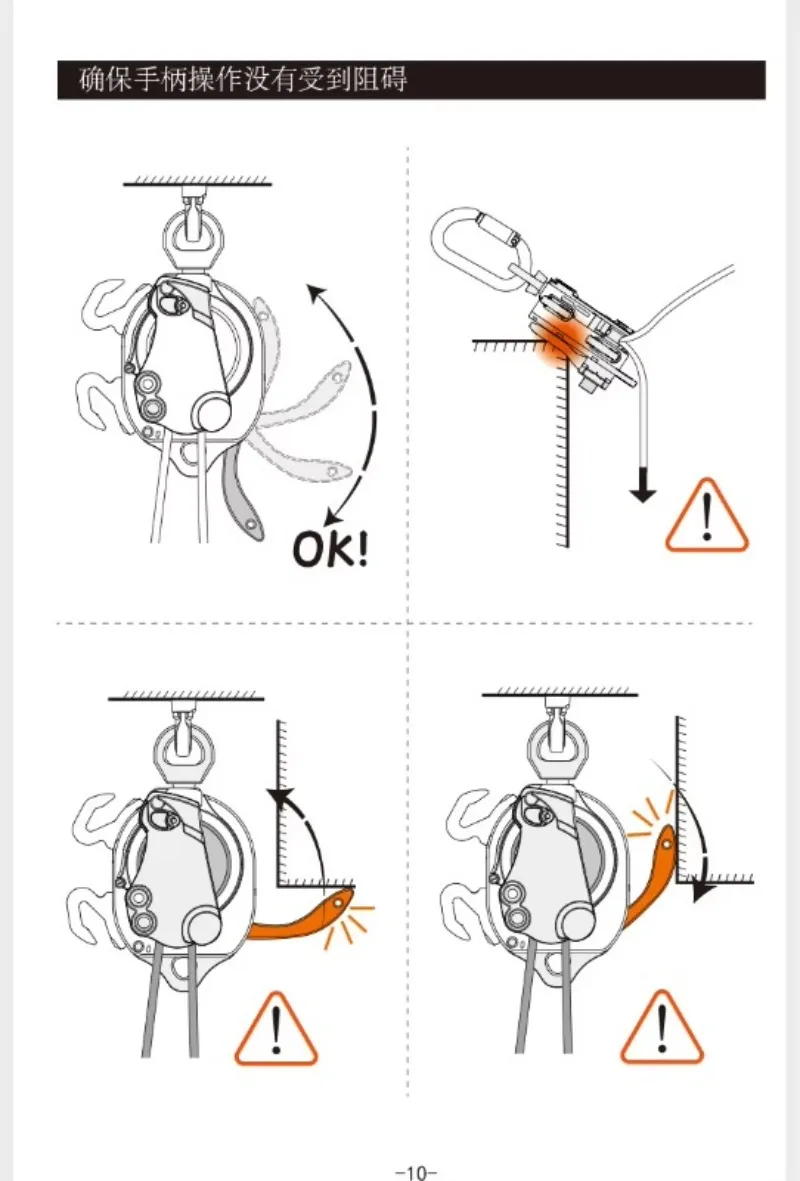 确保手柄操作没有受到阻碍

OK!

!

!

!

-10-