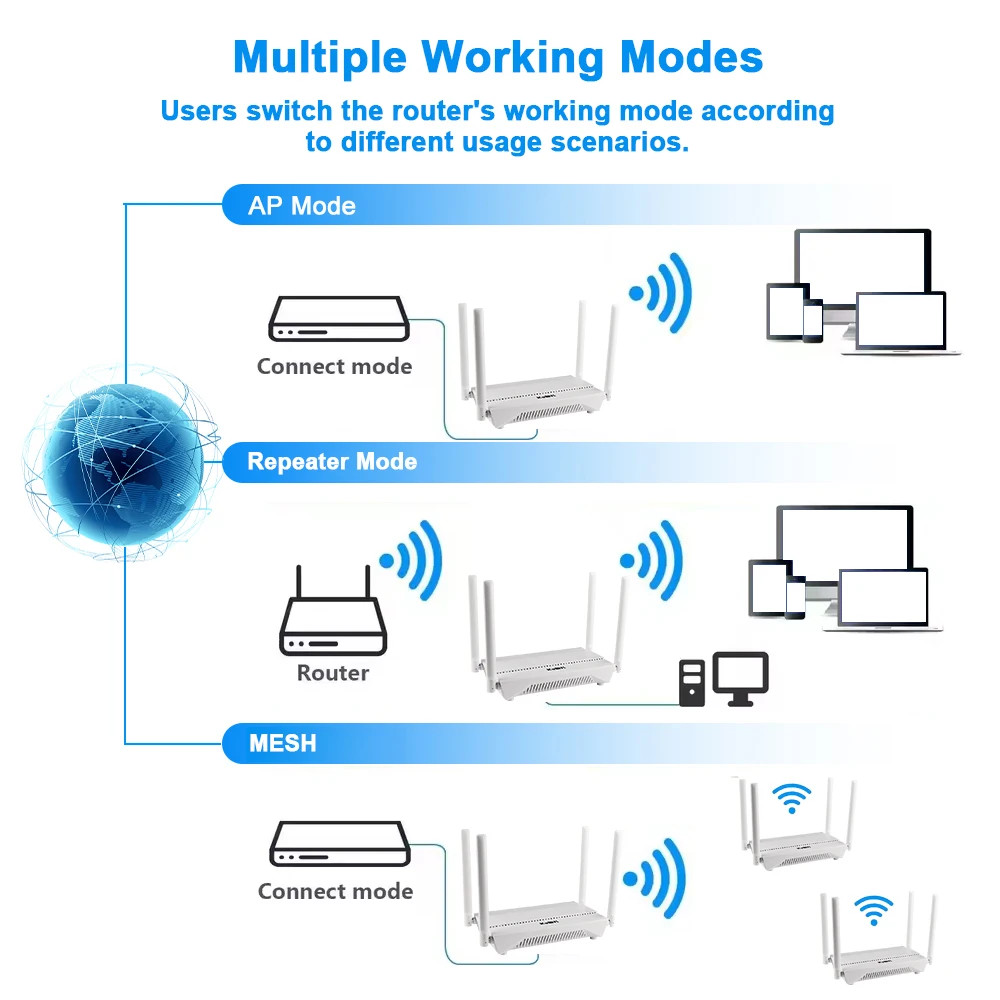 Multiple Working Modes

Users switch the router's working mode according to different usage scenarios.

AP Mode

Connect mode

Repeater Mode

Router

MESH

Connect mode