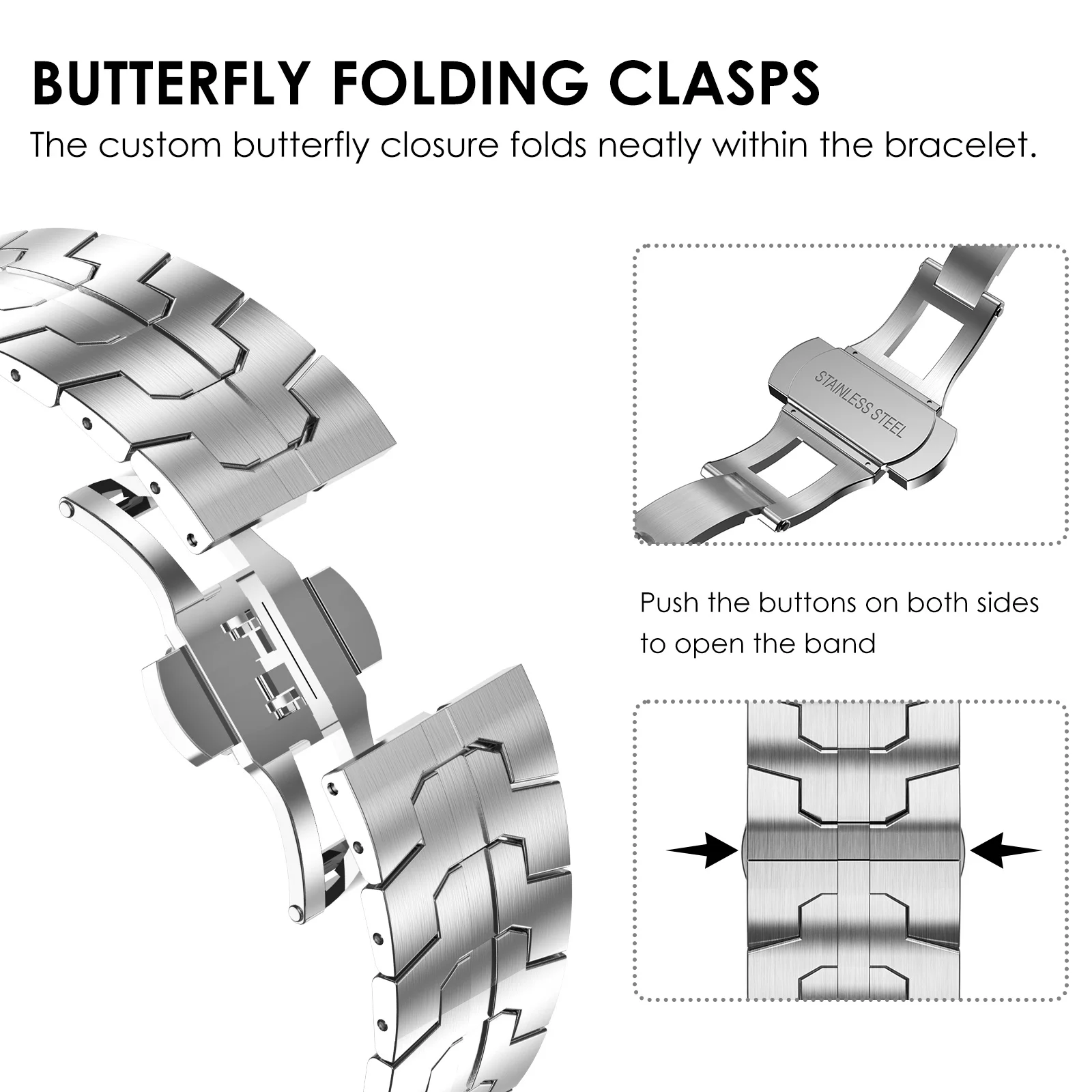 BUTTERFLY FOLDING CLASPS

The custom butterfly closure folds neatly within the bracelet.

STAINLESS STEEL

Push the buttons on both sides to open the band