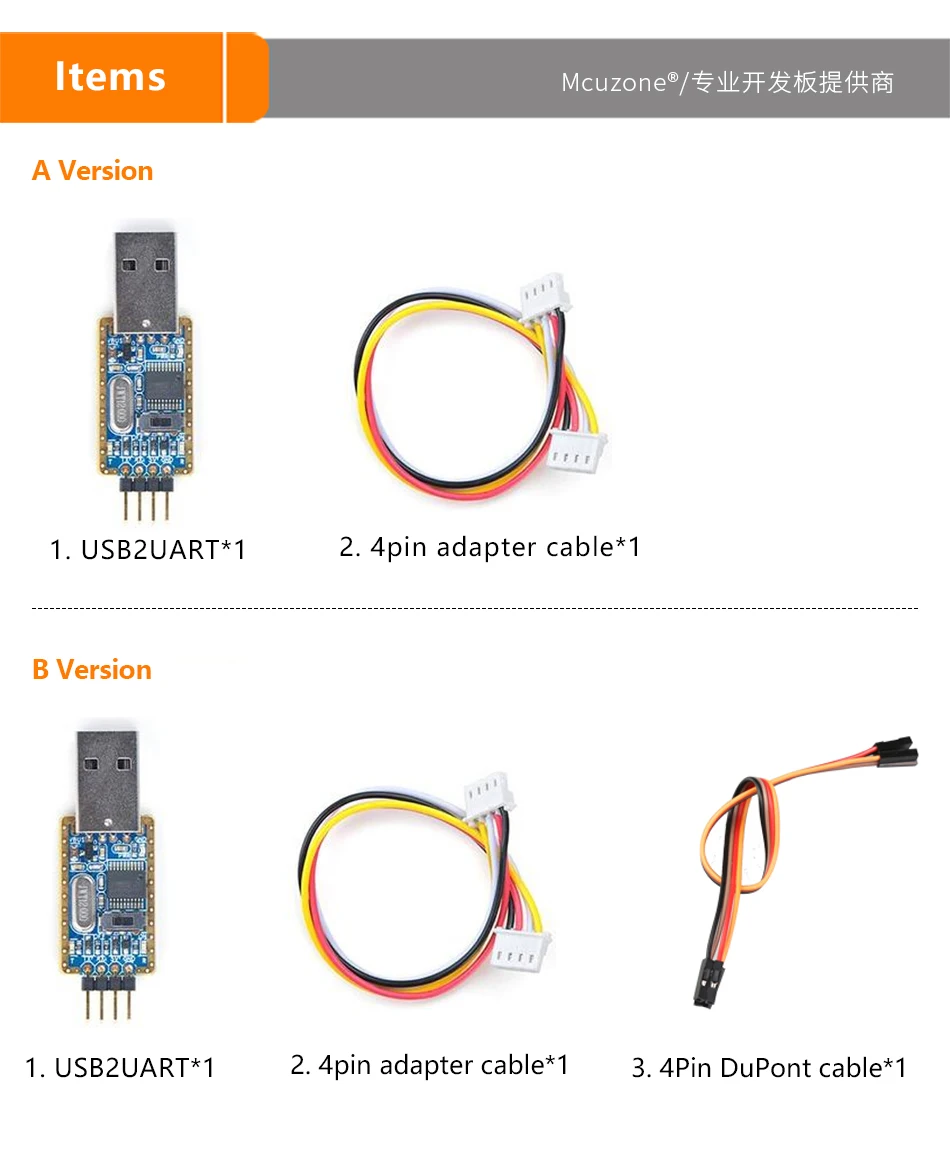 Items

Mcuzone®/专业开发板提供商

A Version

1. USB2UART*1

2. 4pin adapter cable*1

B Version

1. USB2UART*1

2. 4pin adapter cable*1

3. 4Pin DuPont cable*1