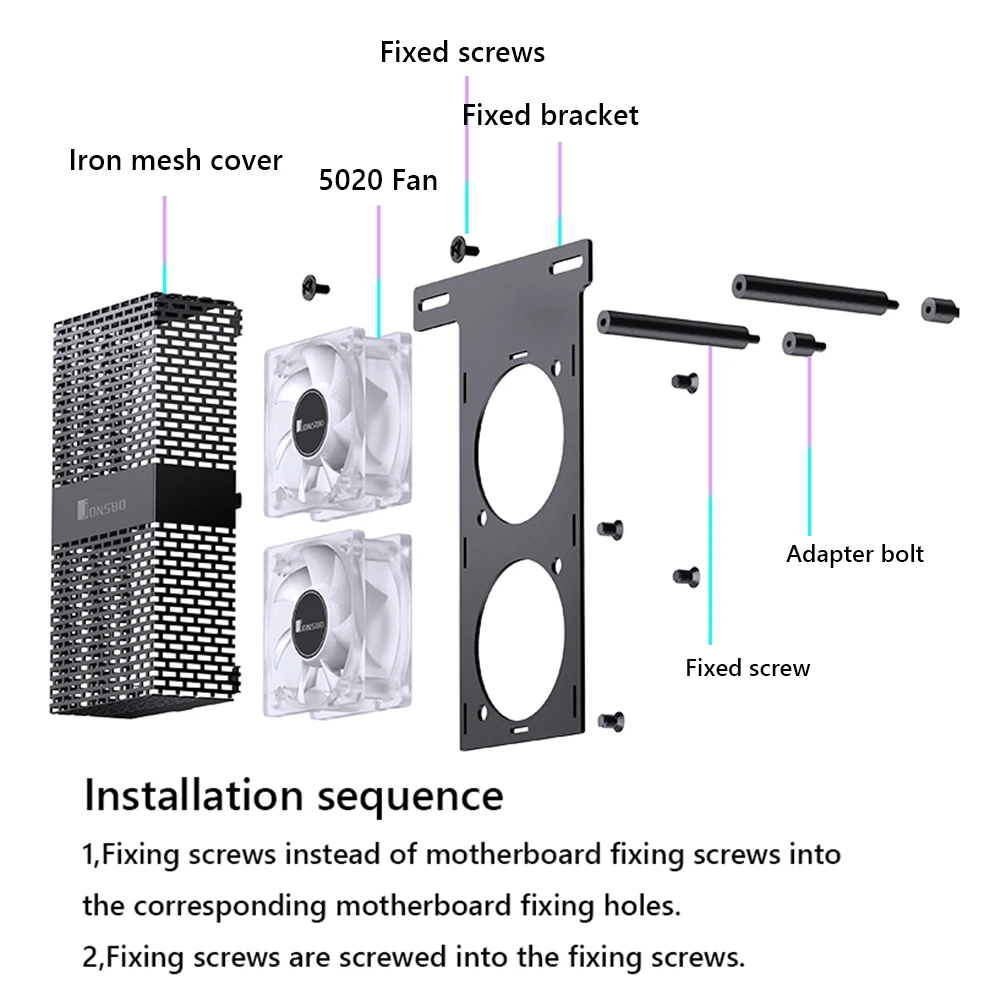 Fixed screws

Fixed bracket

Iron mesh cover

5020 Fan

JONSBO

JONSBO

JONSBO

Adapter bolt

Fixed screw

Installation sequence

1,Fixing screws instead of motherboard fixing screws into the corresponding motherboard fixing holes.

2,Fixing screws are screwed into the fixing screws.