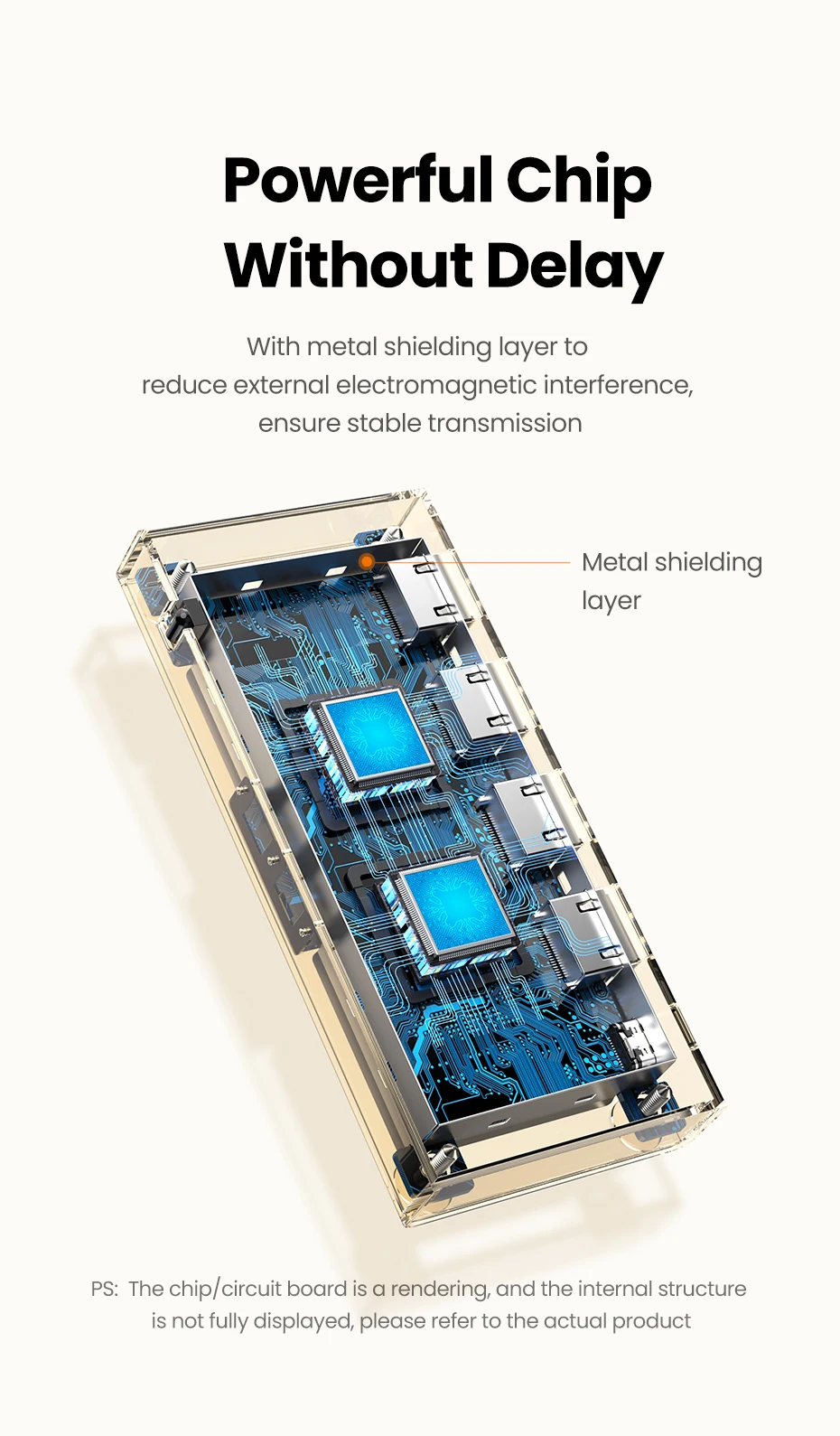 Powerful Chip
Without Delay

With metal shielding layer to reduce external electromagnetic interference, ensure stable transmission

Metal shielding layer

PS: The chip/circuit board is a rendering, and the internal structure is not fully displayed, please refer to the actual product