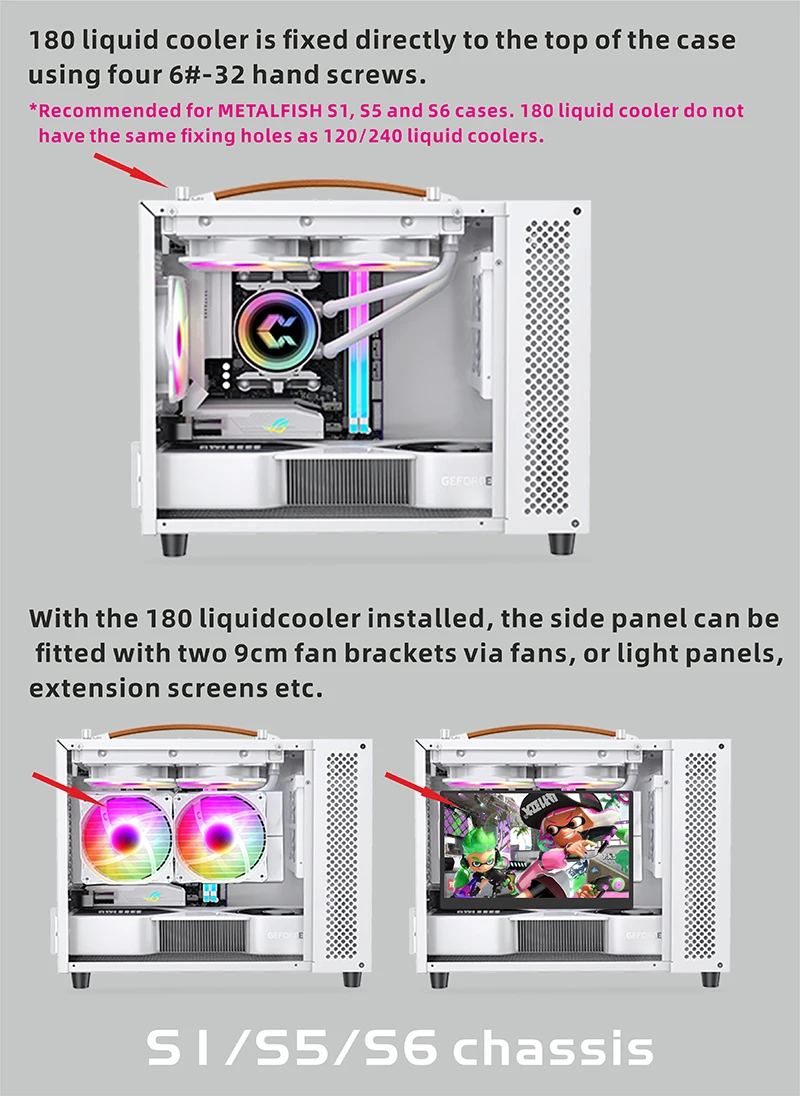 180 liquid cooler is fixed directly to the top of the case using four 6#-32 hand screws.

*Recommended for METALFISH S1, S5 and S6 cases. 180 liquid cooler do not have the same fixing holes as 120/240 liquid coolers.

GEFORCE

With the 180 liquidcooler installed, the side panel can be fitted with two 9cm fan brackets via fans, or light panels, extension screens etc.

GEFORCE

GEFORCE

S1/S5/S6 chassis