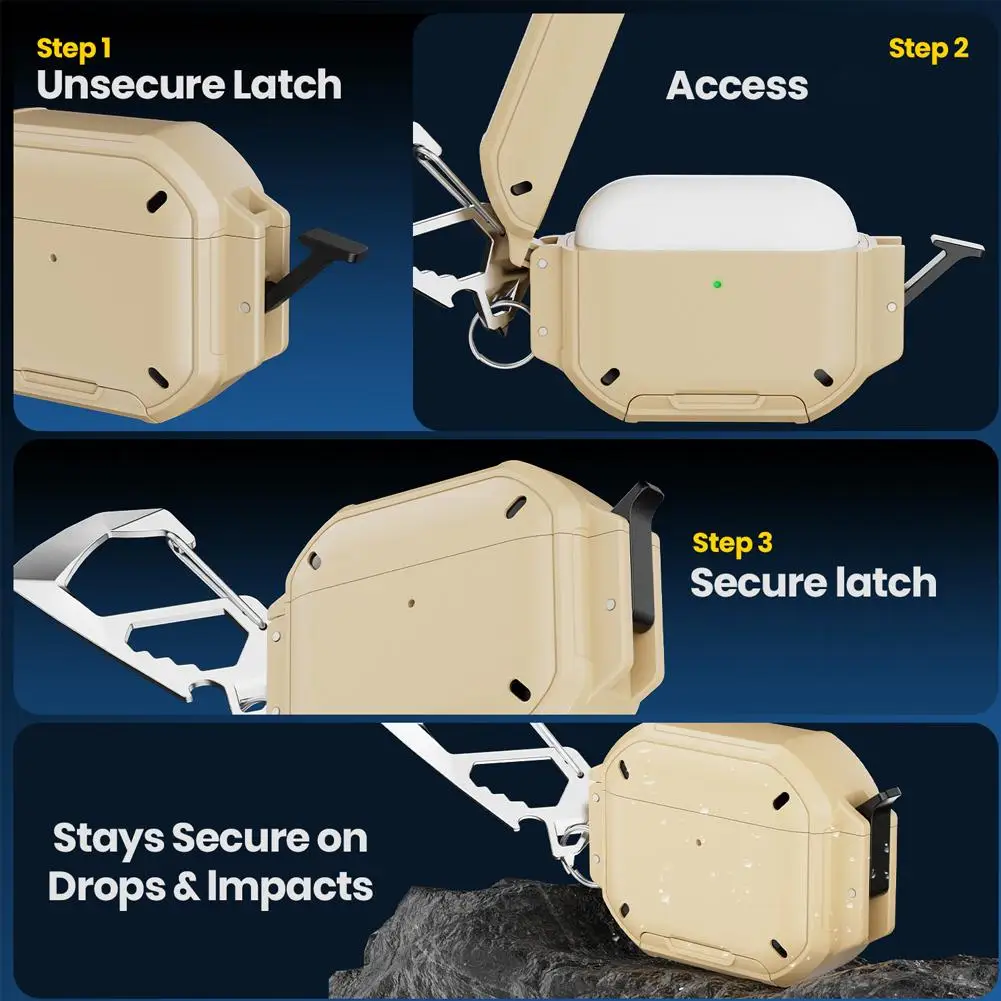 Step 1
Unsecure Latch

Step 2
Access

Step 3
Secure latch

Stays Secure on Drops & Impacts