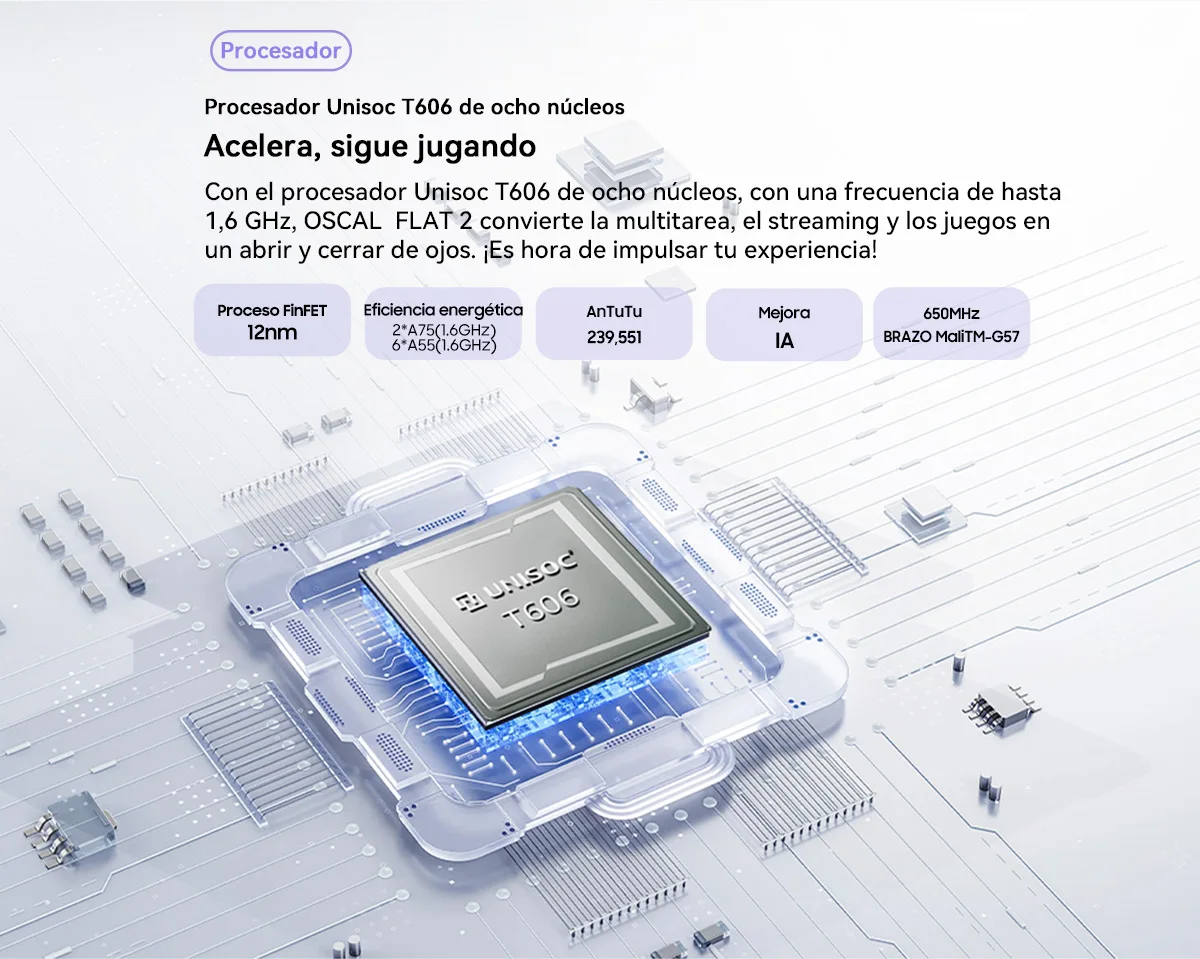 Procesador

Procesador Unisoc T606 de ocho núcleos

Acelera, sigue jugando

Con el procesador Unisoc T606 de ocho núcleos, con una frecuencia de hasta 1,6 GHz, OSCAL FLAT 2 convierte la multitarea, el streaming y los juegos en un abrir y cerrar de ojos. ¡Es hora de impulsar tu experiencia!

Proceso FinFET
12nm

Eficiencia energética
2*A75(1.6GHz)
6*A55(1.6GHz)

AnTuTu
239,551

Mejora
IA

650MHz
BRAZO MaliTM-G57

UNISOC
T606