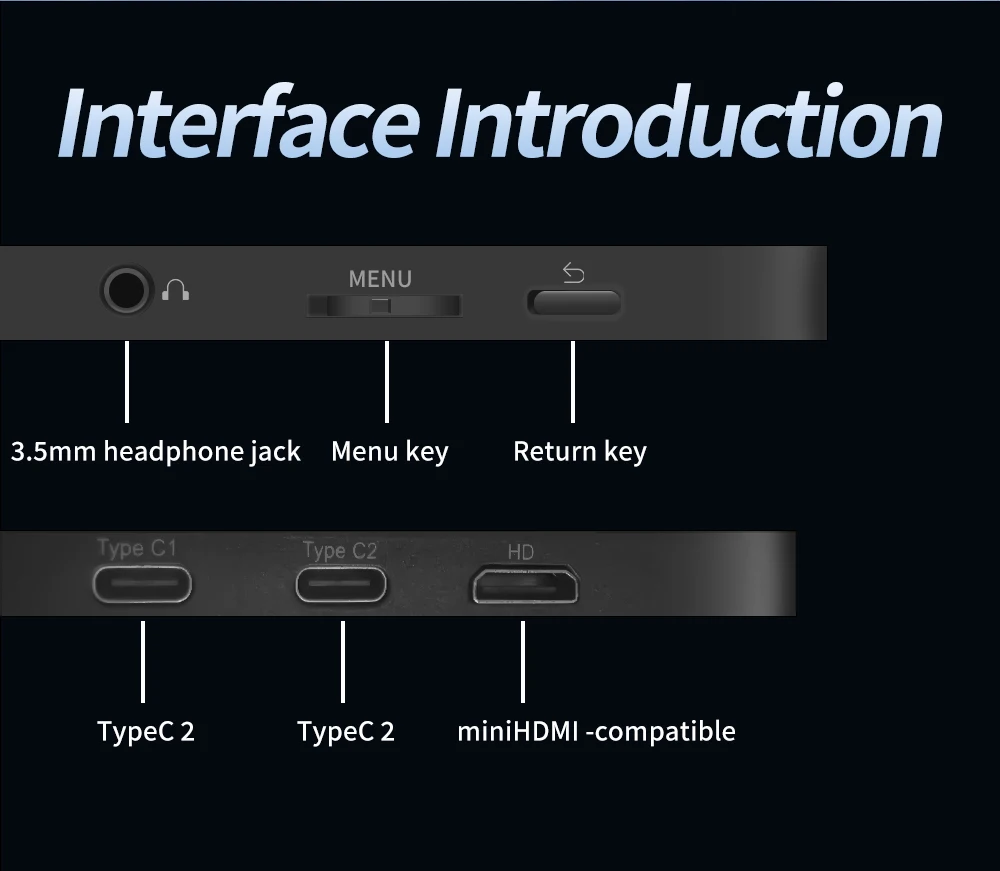 Interface Introduction

MENU

3.5mm headphone jack

Menu key

Return key

Type C1

Type C2

HD

TypeC 2

TypeC 2

miniHDMI -compatible