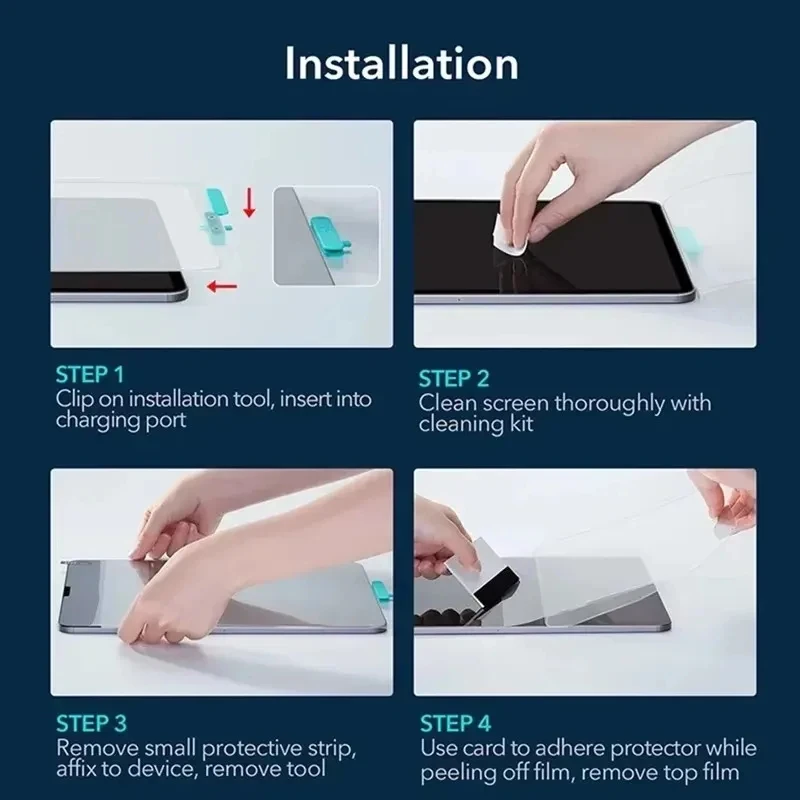 Installation

STEP 1
Clip on installation tool, insert into charging port

STEP 2
Clean screen thoroughly with cleaning kit

STEP 3
Remove small protective strip, affix to device, remove tool

STEP 4
Use card to adhere protector while peeling off film, remove top film