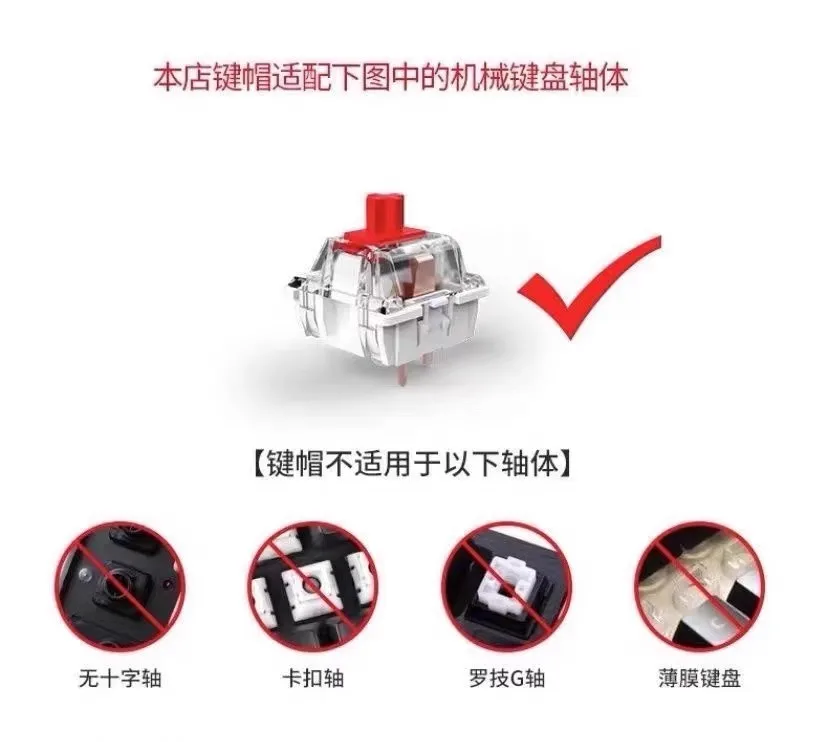 本店键帽适配下图中的机械键盘轴体

【键帽不适用于以下轴体】

无十字轴

卡扣轴

罗技G轴

薄膜键盘