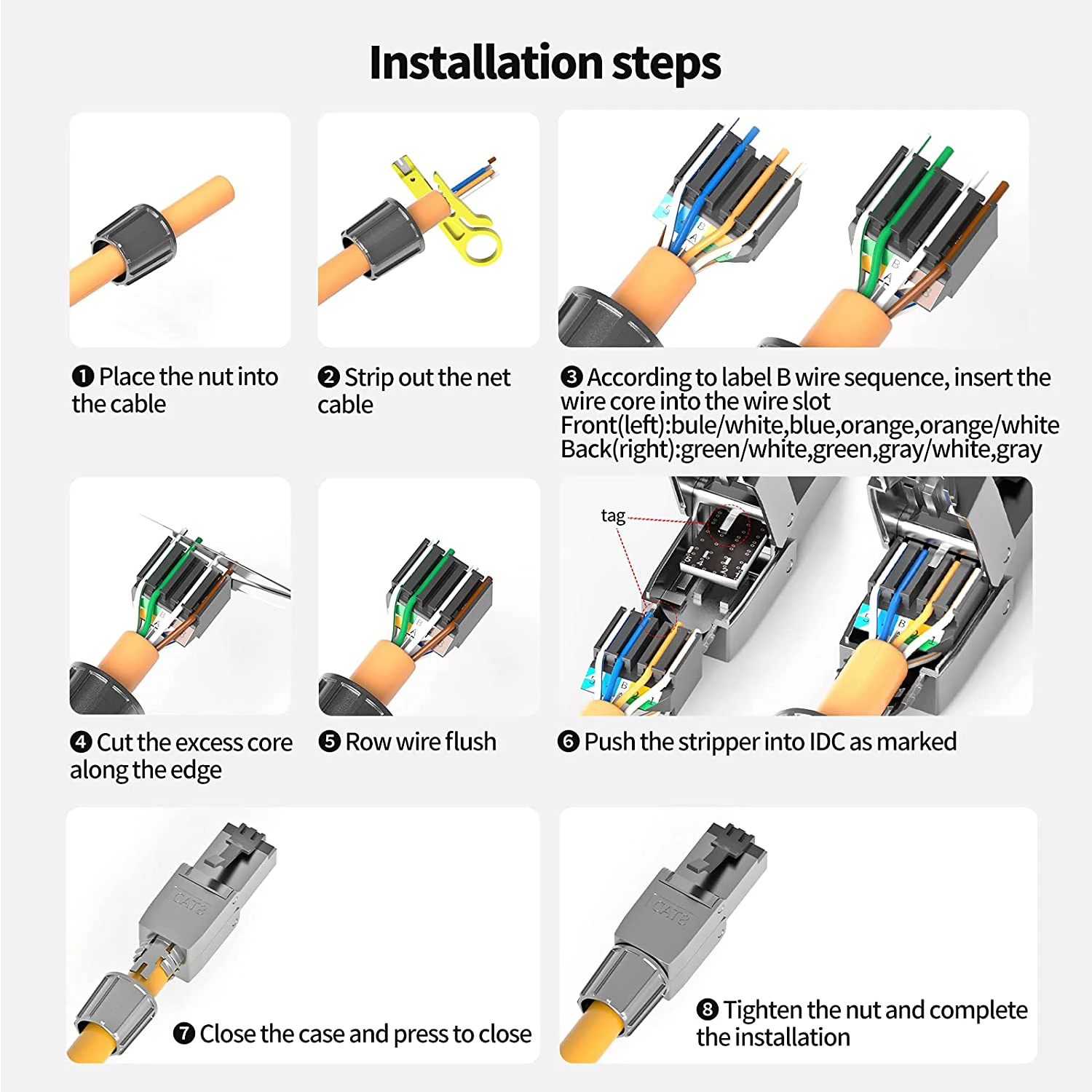 Installation steps

❶ Place the nut into the cable

❷ Strip out the net cable

❸ According to label B wire sequence, insert the wire core into the wire slot
Front(left):bule/white,blue,orange,orange/white
Back(right):green/white,green,gray/white,gray

❹ Cut the excess core along the edge

❺ Row wire flush

tag

❻ Push the stripper into IDC as marked

CAT8

❼ Close the case and press to close

CAT8

❽ Tighten the nut and complete the installation