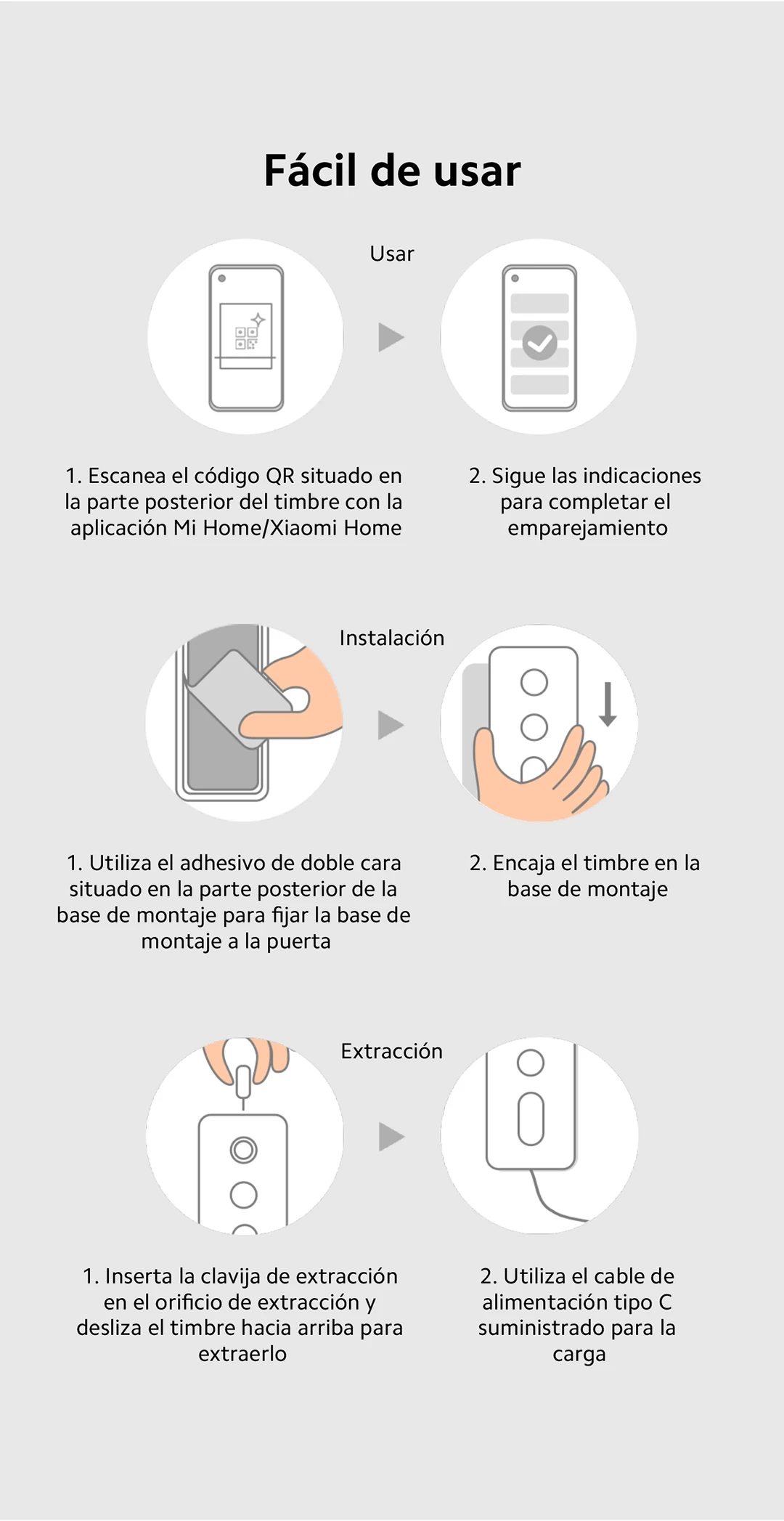 Fácil de usar

Usar

1. Escanea el código QR situado en la parte posterior del timbre con la aplicación Mi Home/Xiaomi Home

2. Sigue las indicaciones para completar el emparejamiento

Instalación

1. Utiliza el adhesivo de doble cara situado en la parte posterior de la base de montaje para fijar la base de montaje a la puerta

2. Encaja el timbre en la base de montaje

Extracción

1. Inserta la clavija de extracción en el orificio de extracción y desliza el timbre hacia arriba para extraerlo

2. Utiliza el cable de alimentación tipo C suministrado para la carga