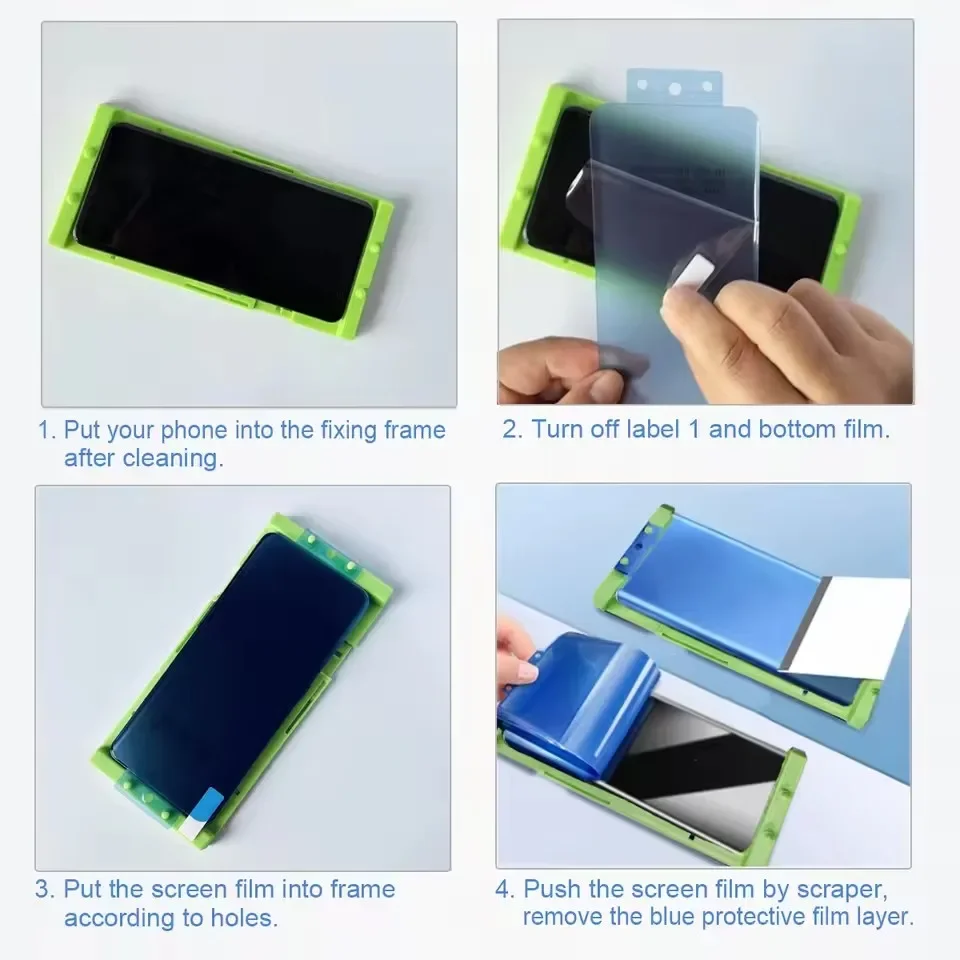 1. Put your phone into the fixing frame after cleaning.

2. Turn off label 1 and bottom film.

3. Put the screen film into frame according to holes.

4. Push the screen film by scraper, remove the blue protective film layer.