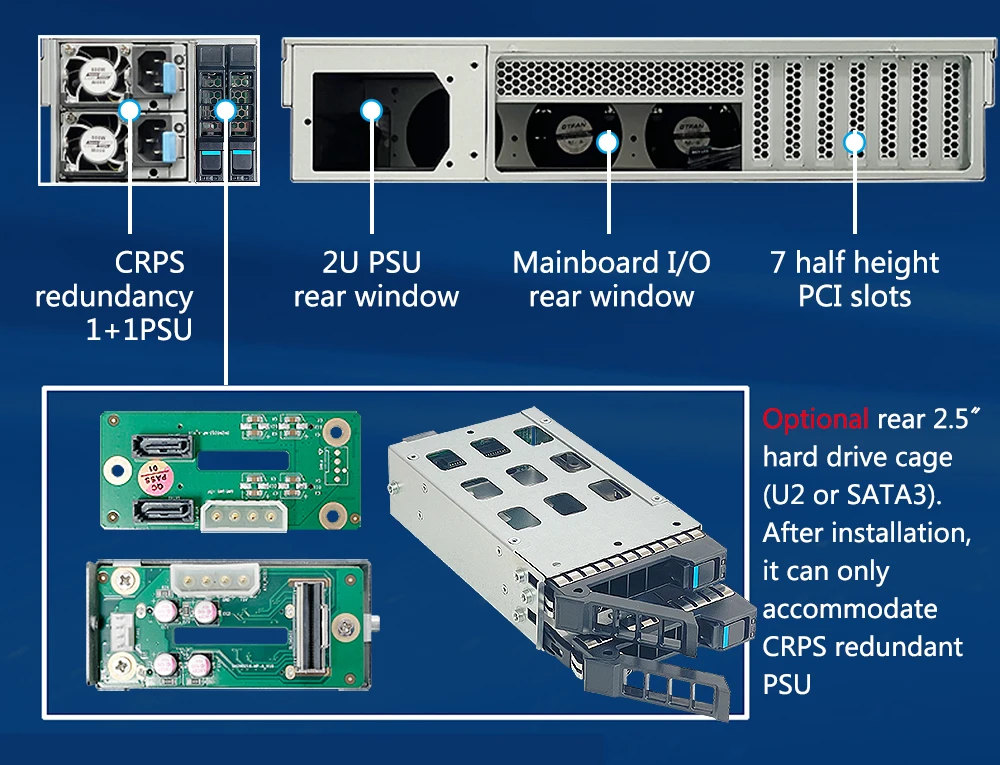 CRPS redundancy 1+1PSU

2U PSU rear window

Mainboard I/O rear window

7 half height PCI slots

QC PASS 01

Optional rear 2.5″ hard drive cage (U2 or SATA3). After installation, it can only accommodate CRPS redundant PSU