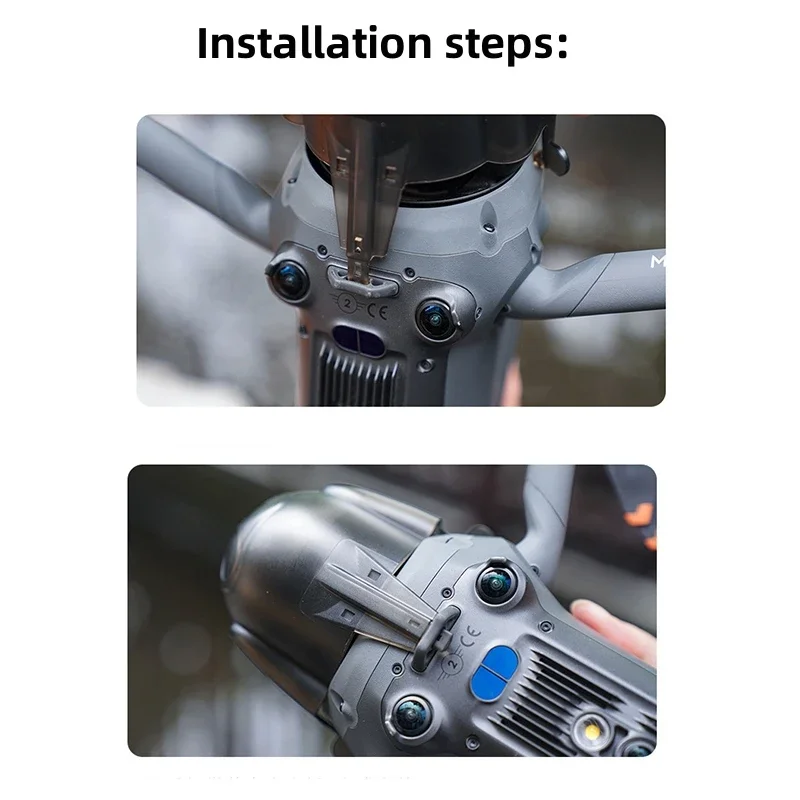 Installation steps:

2 CE

M

2 CE