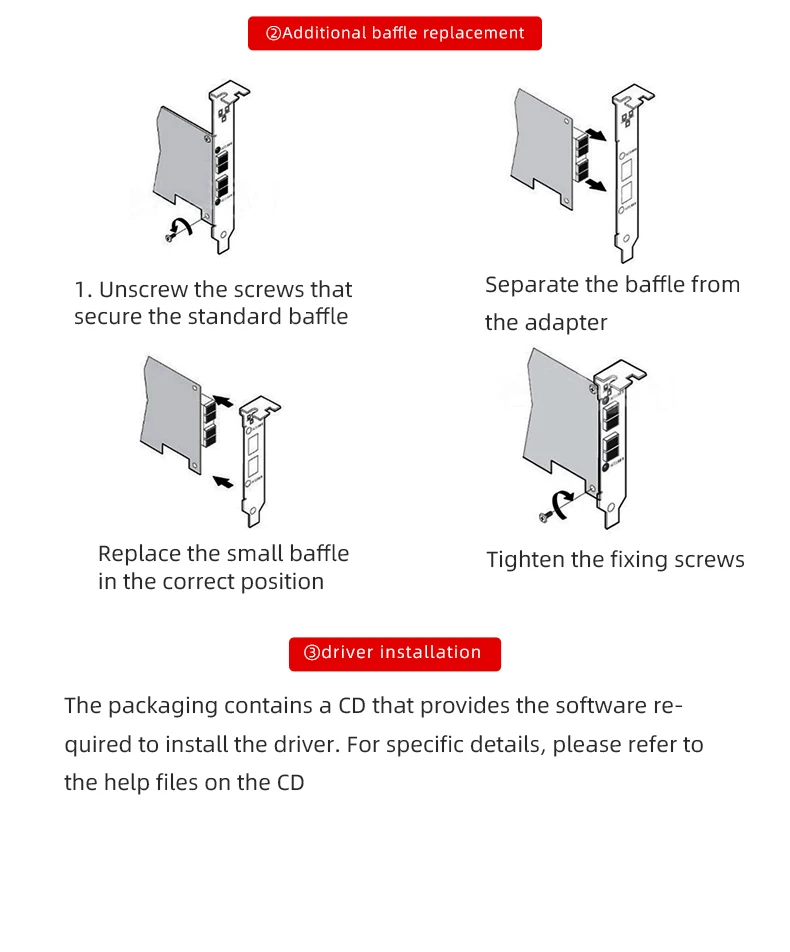 ②Additional baffle replacement

1. Unscrew the screws that secure the standard baffle

Separate the baffle from the adapter

Replace the small baffle in the correct position

Tighten the fixing screws

③driver installation

The packaging contains a CD that provides the software required to install the driver. For specific details, please refer to the help files on the CD