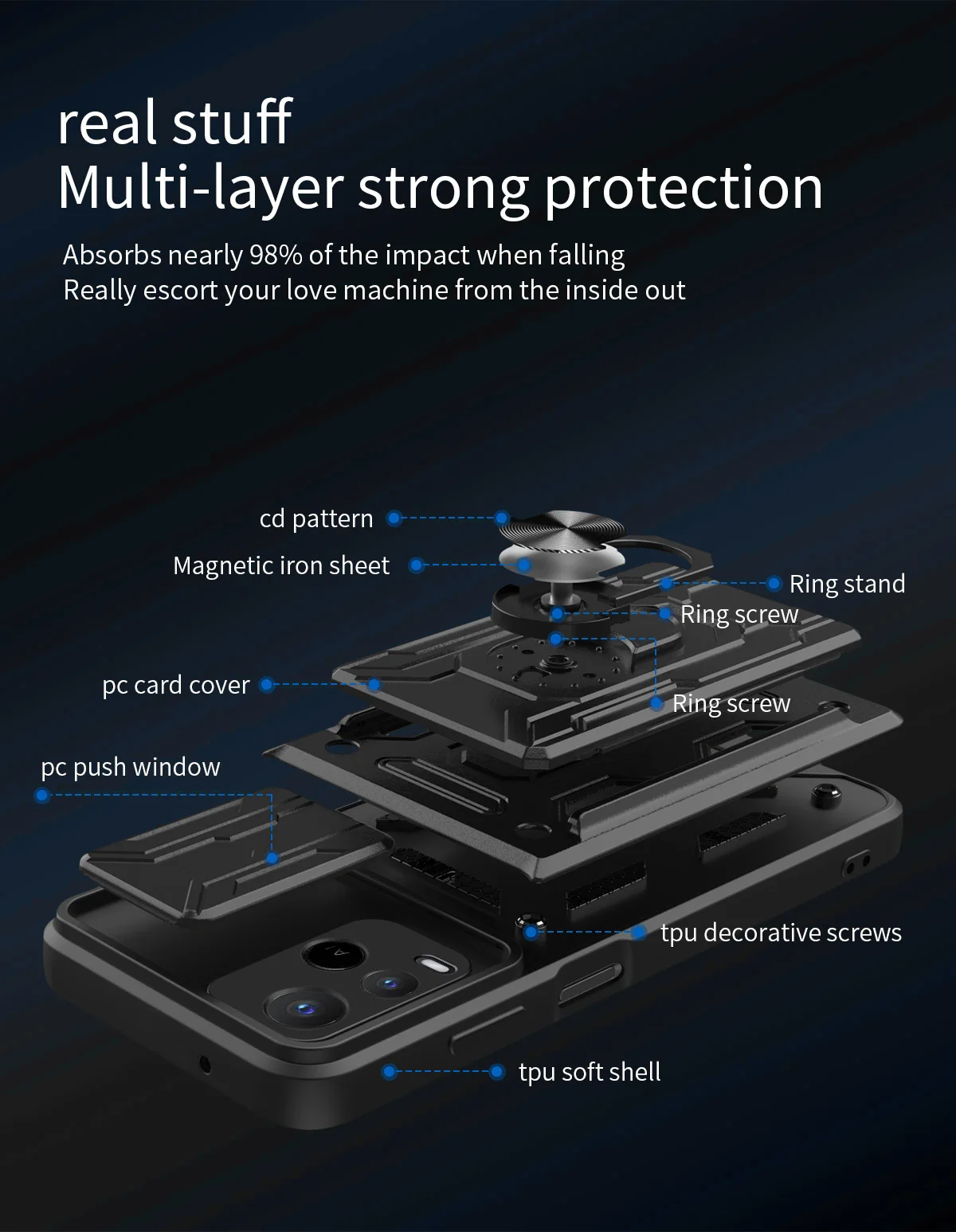 real stuff
Multi-layer strong protection

Absorbs nearly 98% of the impact when falling
Really escort your love machine from the inside out

cd pattern

Magnetic iron sheet

Ring stand

Ring screw

pc card cover

Ring screw

pc push window

tpu decorative screws

tpu soft shell